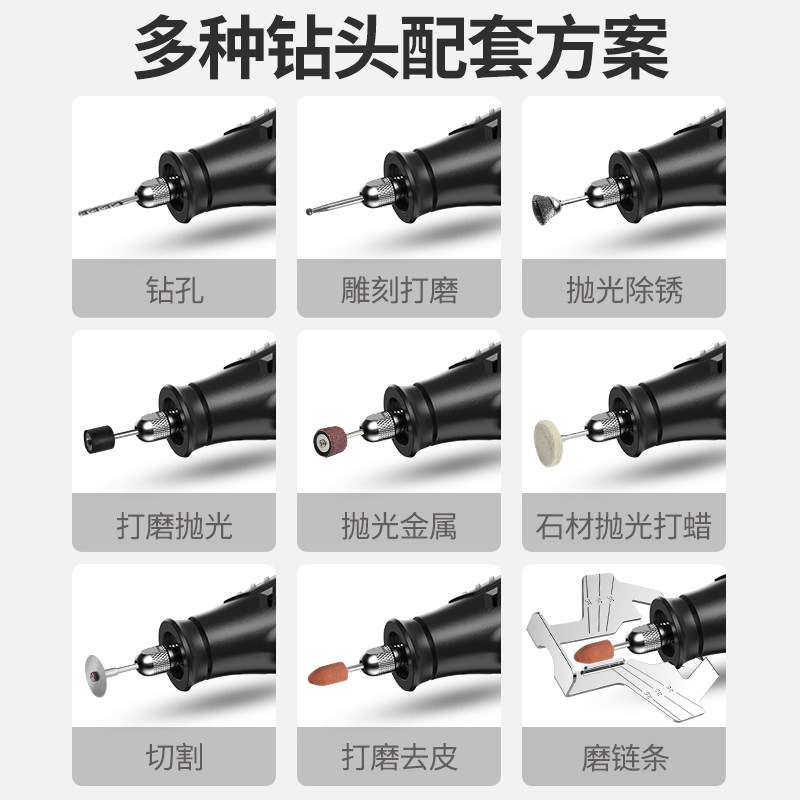 多种钻头配套方案

钻孔

雕刻打磨

抛光除锈

打磨抛光

抛光金属

石材抛光打蜡

切割

打磨去皮

磨链条