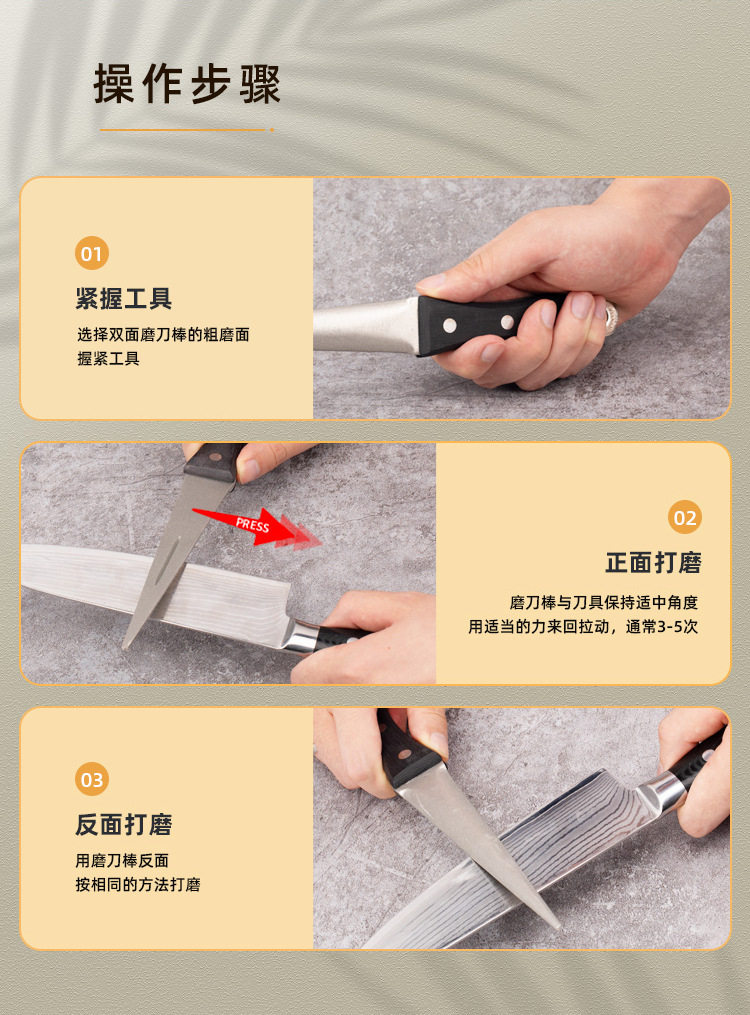 操作步骤

01

紧握工具

选择双面磨刀棒的粗磨面
握紧工具

PRESS

02

正面打磨

磨刀棒与刀具保持适中角度
用适当的力来回拉动，通常3-5次

03

反面打磨

用磨刀棒反面
按相同的方法打磨