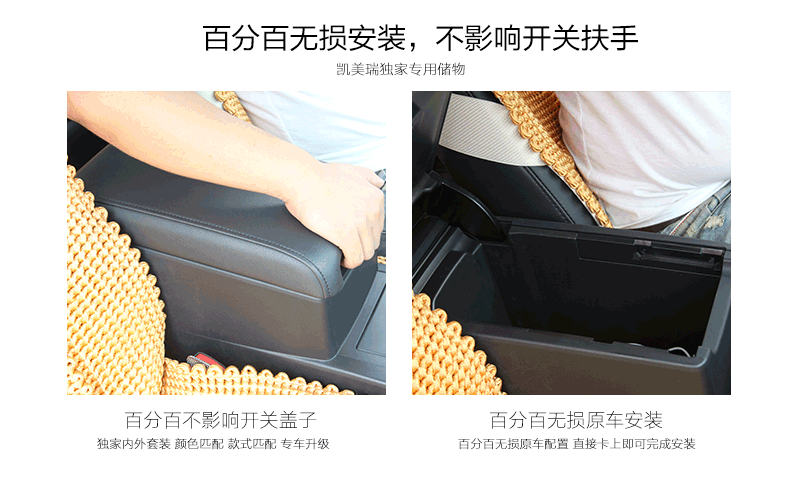 百分百无损安装，不影响开关扶手

凯美瑞独家专用储物

百分百不影响开关盖子

独家内外套装 颜色匹配 款式匹配 专车升级

百分百无损原车安装

百分百无损原车配置 直接卡上即可完成安装