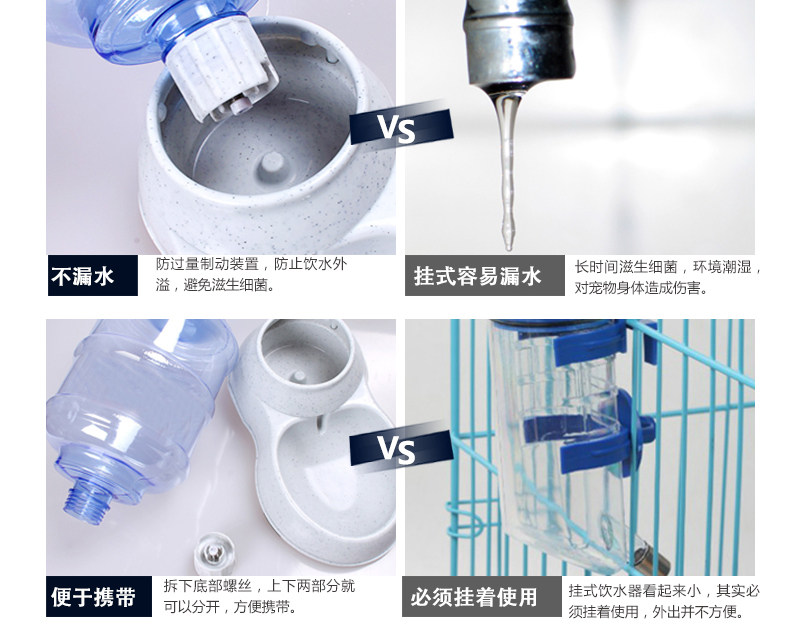 VS

不漏水

防过量制动装置，防止饮水外溢，避免滋生细菌。

挂式容易漏水

长时间滋生细菌，环境潮湿，对宠物身体造成伤害。

VS

便于携带

拆下底部螺丝，上下两部分就可以分开，方便携带。

必须挂着使用

挂式饮水器看起来小，其实必须挂着使用，外出并不方便。