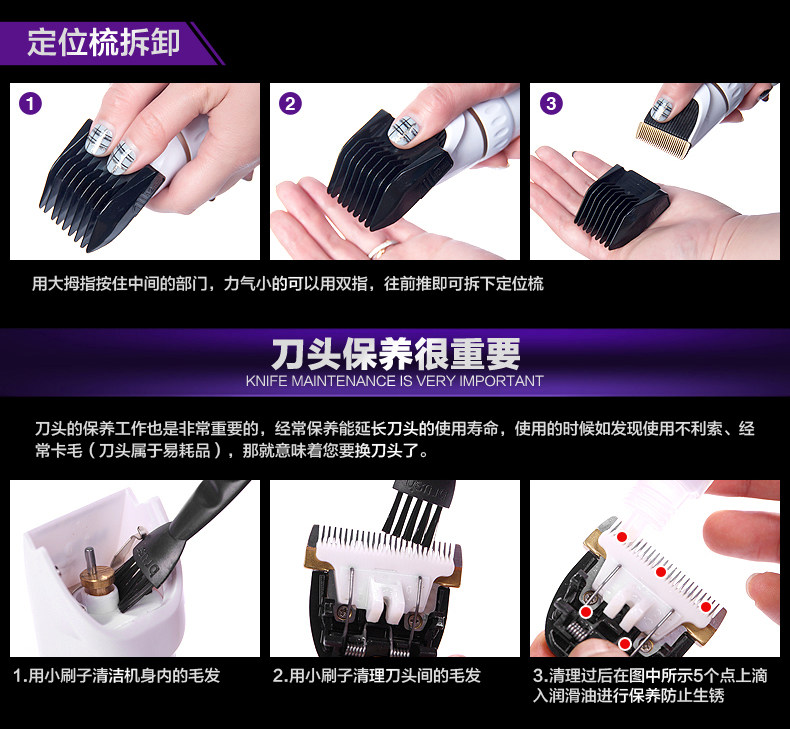 定位梳拆卸

1

2

3

用大拇指按住中间的部门，力气小的可以用双指，往前推即可拆下定位梳

刀头保养很重要
KNIFE MAINTENANCE IS VERY IMPORTANT

刀头的保养工作也是非常重要的，经常保养能延长刀头的使用寿命，使用的时候如发现使用不利索、经常卡毛（刀头属于易耗品），那就意味着您要换刀头了。

1.用小刷子清洁机身内的毛发

2.用小刷子清理刀头间的毛发

3.清理过后在图中所示5个点上滴入润滑油进行保养防止生锈