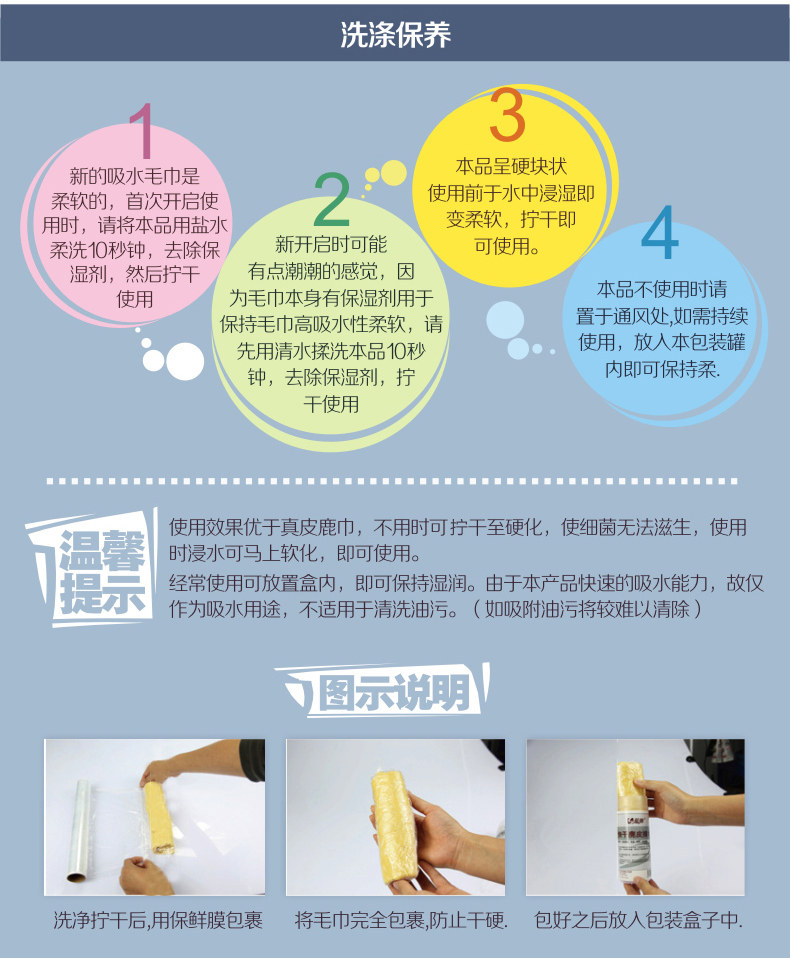 洗涤保养

1
新的吸水毛巾是柔软的，首次开启使用时，请将本品用盐水柔洗10秒钟，去除保湿剂，然后拧干使用

2
新开启时可能有点潮潮的感觉，因为毛巾本身有保湿剂用于保持毛巾高吸水性柔软，请先用清水揉洗本品10秒钟，去除保湿剂，拧干使用

3
本品呈硬块状使用前于水中浸湿即变柔软，拧干即可使用。

4
本品不使用时请置于通风处,如需持续使用，放入本包装罐内即可保持柔.

温馨提示

使用效果优于真皮鹿巾，不用时可拧干至硬化，使细菌无法滋生，使用时浸水可马上软化，即可使用。

经常使用可放置盒内，即可保持湿润。由于本产品快速的吸水能力，故仅作为吸水用途，不适用于清洗油污。（如吸附油污将较难以清除）

图示说明

洗净拧干后,用保鲜膜包裹

将毛巾完全包裹,防止干硬.

包好之后放入包装盒子中.