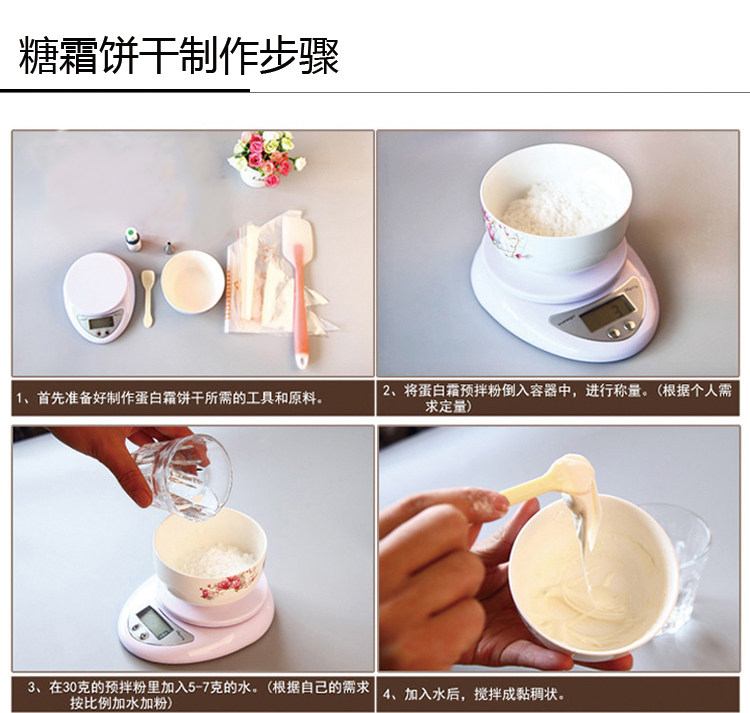 糖霜饼干制作步骤

1、首先准备好制作蛋白霜饼干所需的工具和原料。

2、将蛋白霜预拌粉倒入容器中，进行称量。（根据个人需求定量）

3、在30克的预拌粉里加入5-7克的水。（根据自己的需求按比例加水加粉）

4、加入水后，搅拌成黏稠状。