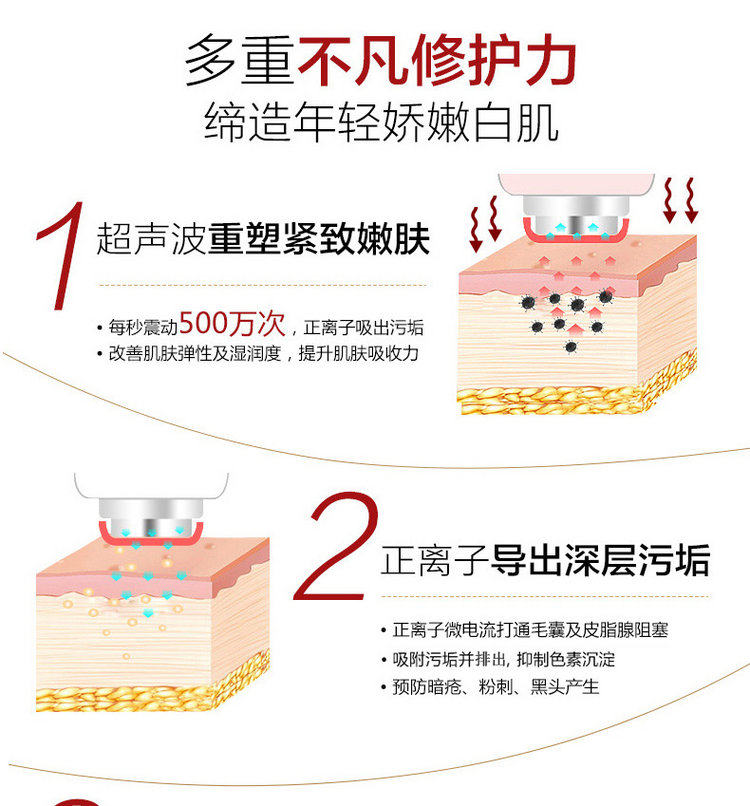 多重不凡修护力
缔造年轻娇嫩白肌

1 超声波重塑紧致嫩肤

• 每秒震动500万次，正离子吸出污垢
• 改善肌肤弹性及湿润度，提升肌肤吸收力

2 正离子导出深层污垢

• 正离子微电流打通毛囊及皮脂腺阻塞
• 吸附污垢并排出, 抑制色素沉淀
• 预防暗疮、粉刺、黑头产生