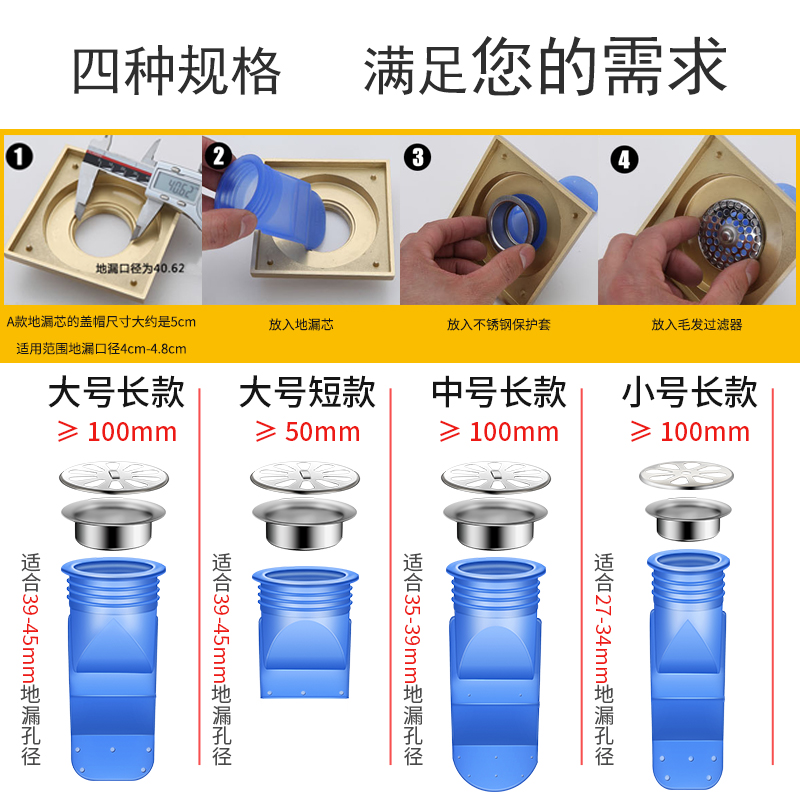 四种规格　满足您的需求

1
40.62
地漏口径为40.62
A款地漏芯的盖帽尺寸大约是5cm
适用范围地漏口径4cm-4.8cm

2
放入地漏芯

3
放入不锈钢保护套

4
放入毛发过滤器

大号长款
≥ 100mm
适合39-45mm地漏孔径

大号短款
≥ 50mm
适合39-45mm地漏孔径

中号长款
≥ 100mm
适合35-39mm地漏孔径

小号长款
≥ 100mm
适合27-34mm地漏孔径