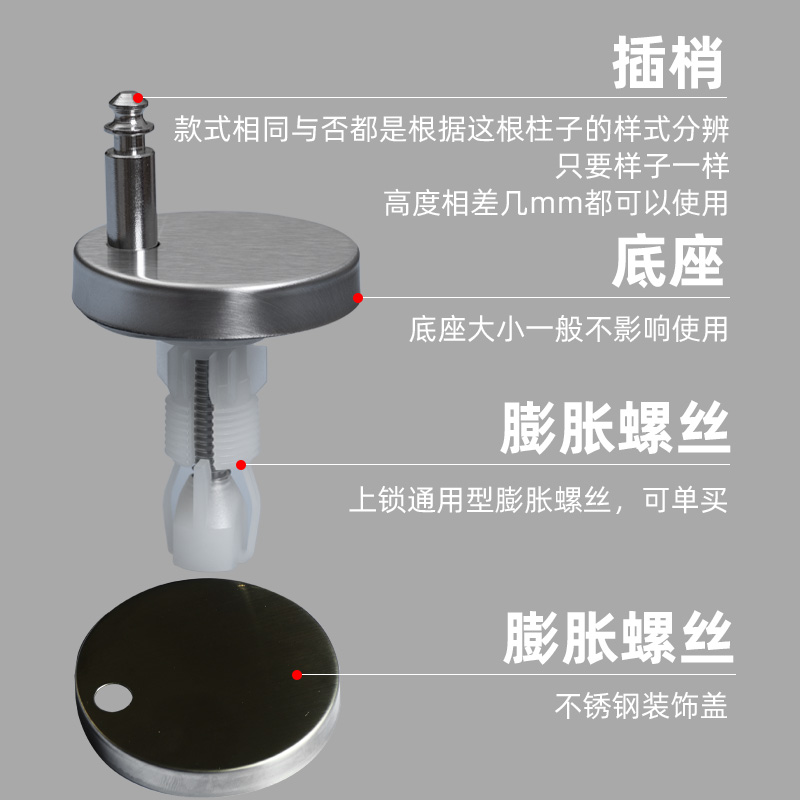 插梢

款式相同与否都是根据这根柱子的样式分辨
只要样子一样
高度相差几mm都可以使用

底座

底座大小一般不影响使用

膨胀螺丝

上锁通用型膨胀螺丝，可单买

膨胀螺丝

不锈钢装饰盖