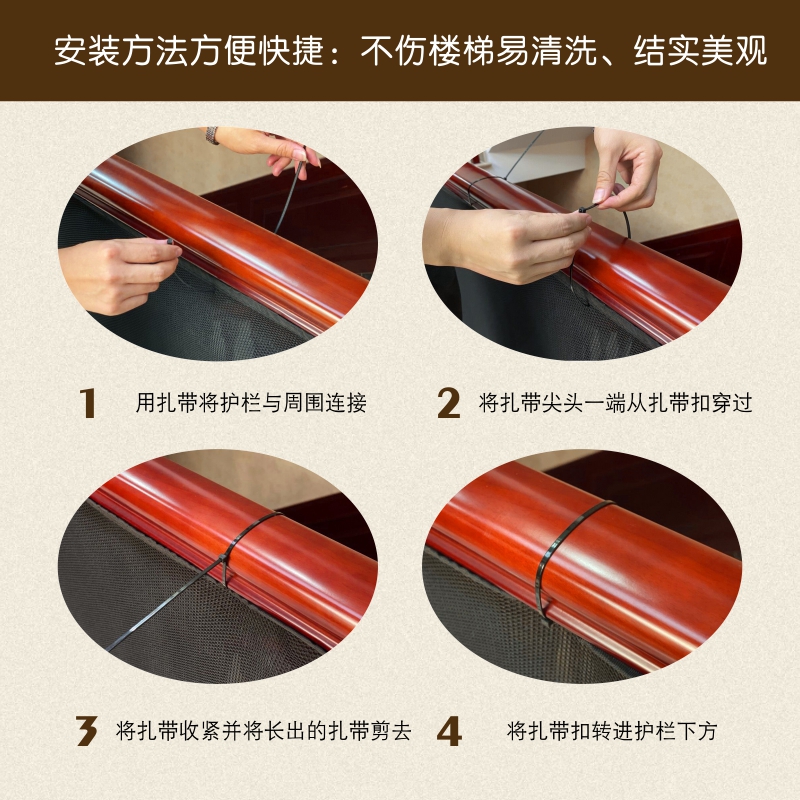 安装方法方便快捷：不伤楼梯易清洗、结实美观

1 用扎带将护栏与周围连接

2 将扎带尖头一端从扎带扣穿过

3 将扎带收紧并将长出的扎带剪去

4 将扎带扣转进护栏下方