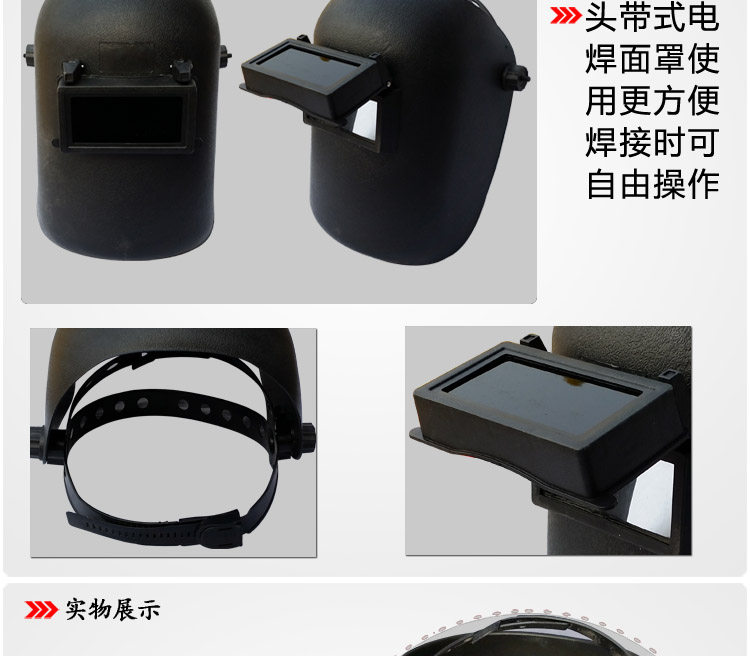 头带式电焊面罩使用更方便焊接时可自由操作

实物展示