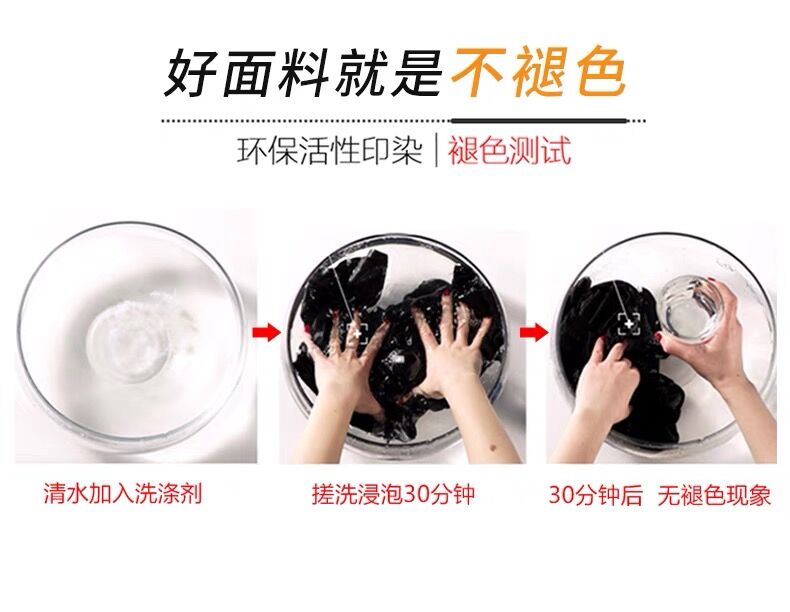 好面料就是不褪色

环保活性印染 | 褪色测试

清水加入洗涤剂

搓洗浸泡30分钟

30分钟后 无褪色现象