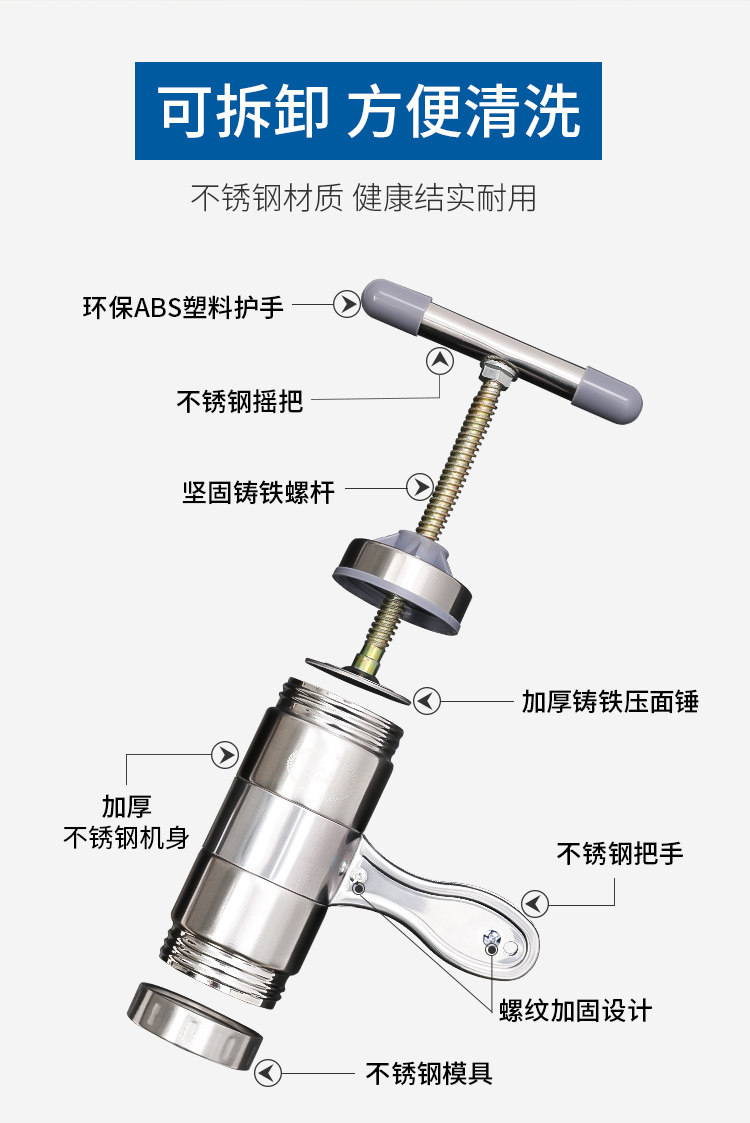 可拆卸 方便清洗

不锈钢材质 健康结实耐用

环保ABS塑料护手

不锈钢摇把

坚固铸铁螺杆

加厚铸铁压面锤

加厚
不锈钢机身

不锈钢把手

螺纹加固设计

不锈钢模具