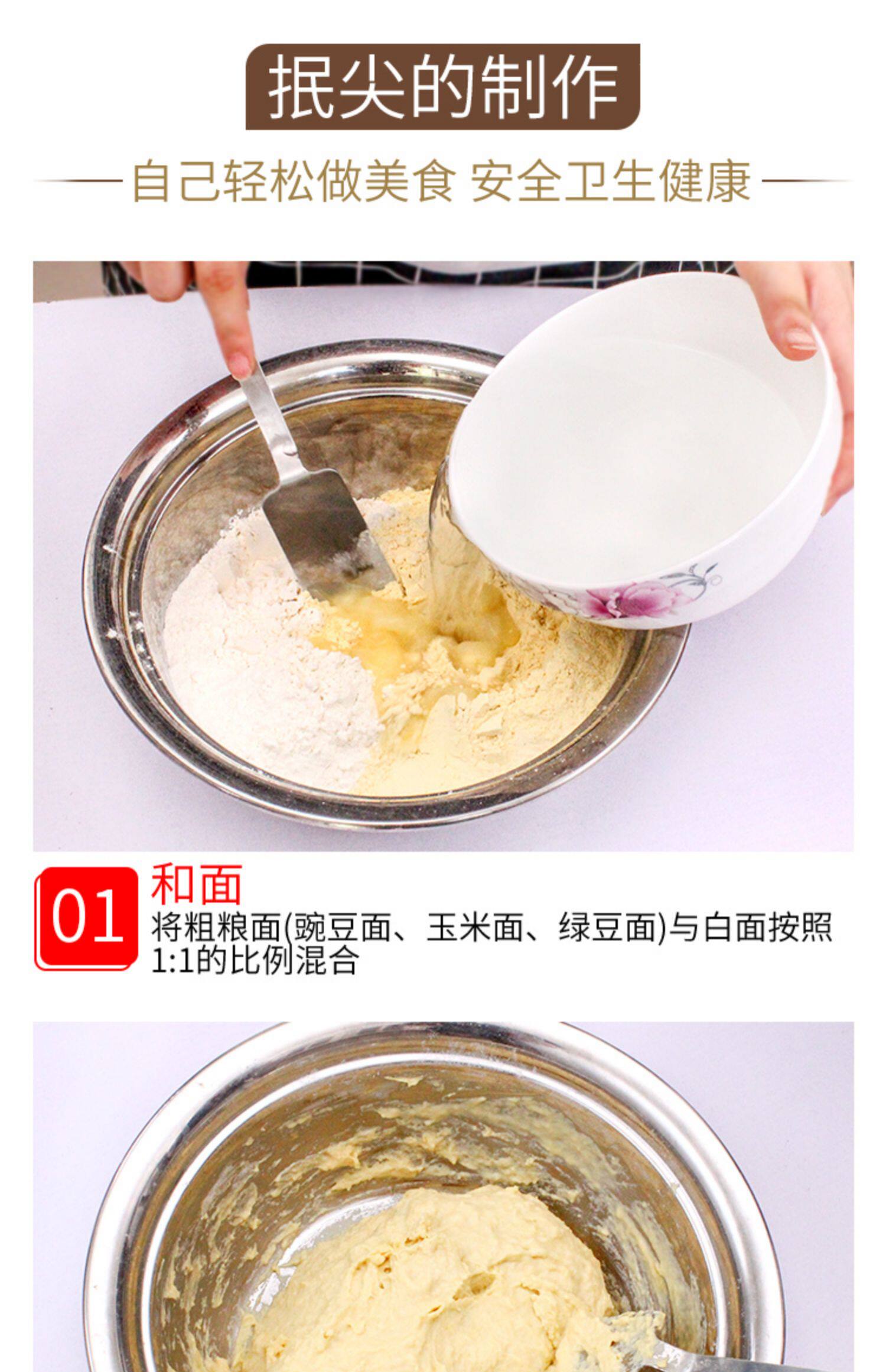 抿尖的制作

自己轻松做美食 安全卫生健康

01
和面
将粗粮面(豌豆面、玉米面、绿豆面)与白面按照1:1的比例混合