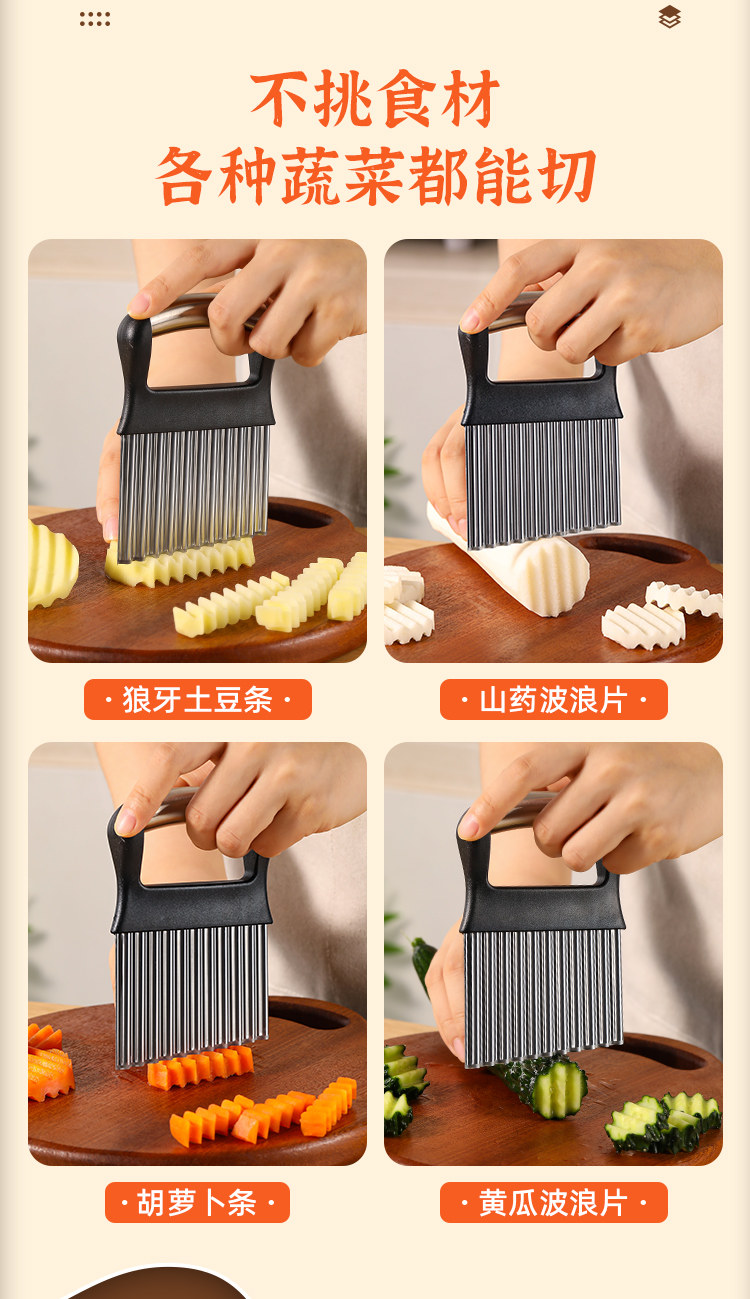 不挑食材
各种蔬菜都能切

· 狼牙土豆条 ·

· 山药波浪片 ·

· 胡萝卜条 ·

· 黄瓜波浪片 ·