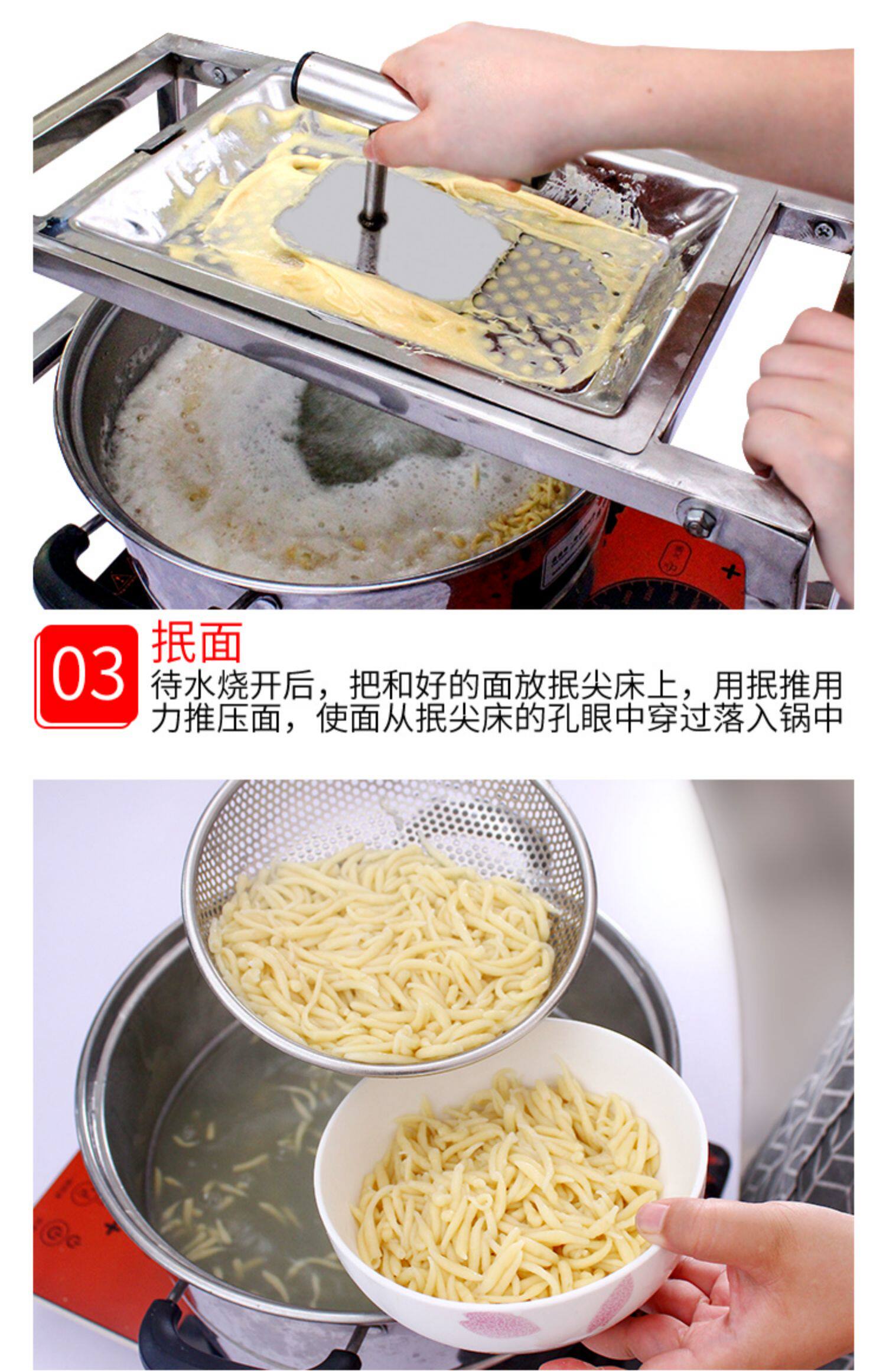 03

抿面

待水烧开后，把和好的面放抿尖床上，用抿推用力推压面，使面从抿尖床的孔眼中穿过落入锅中