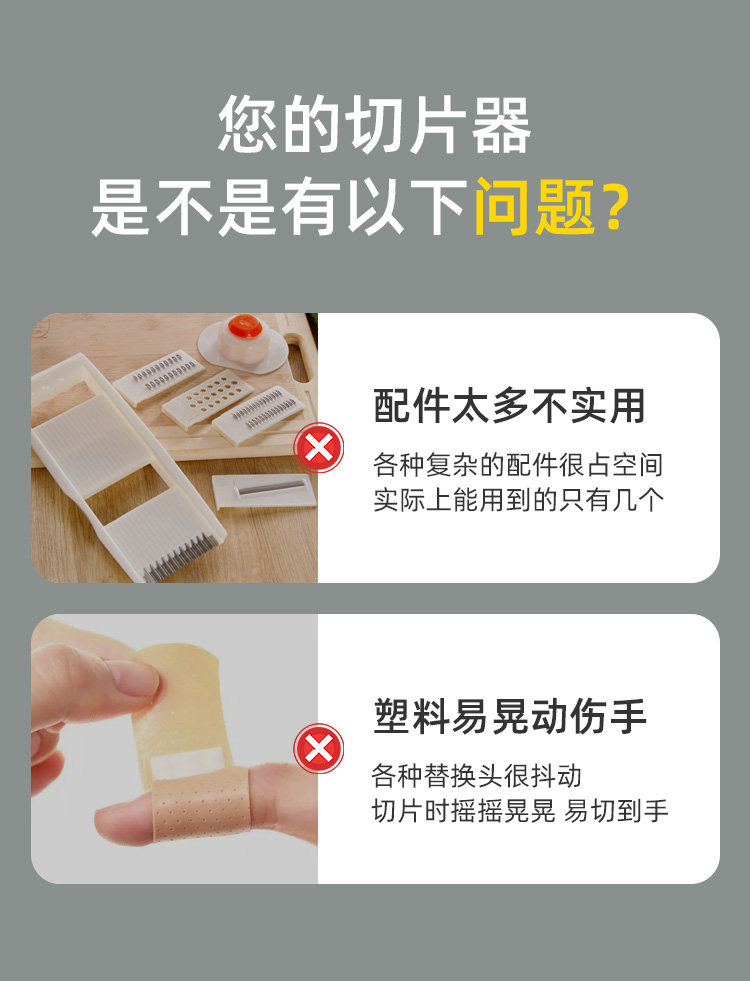 您的切片器
是不是有以下问题？

配件太多不实用
各种复杂的配件很占空间
实际上能用到的只有几个

塑料易晃动伤手
各种替换头很抖动
切片时摇摇晃晃 易切到手