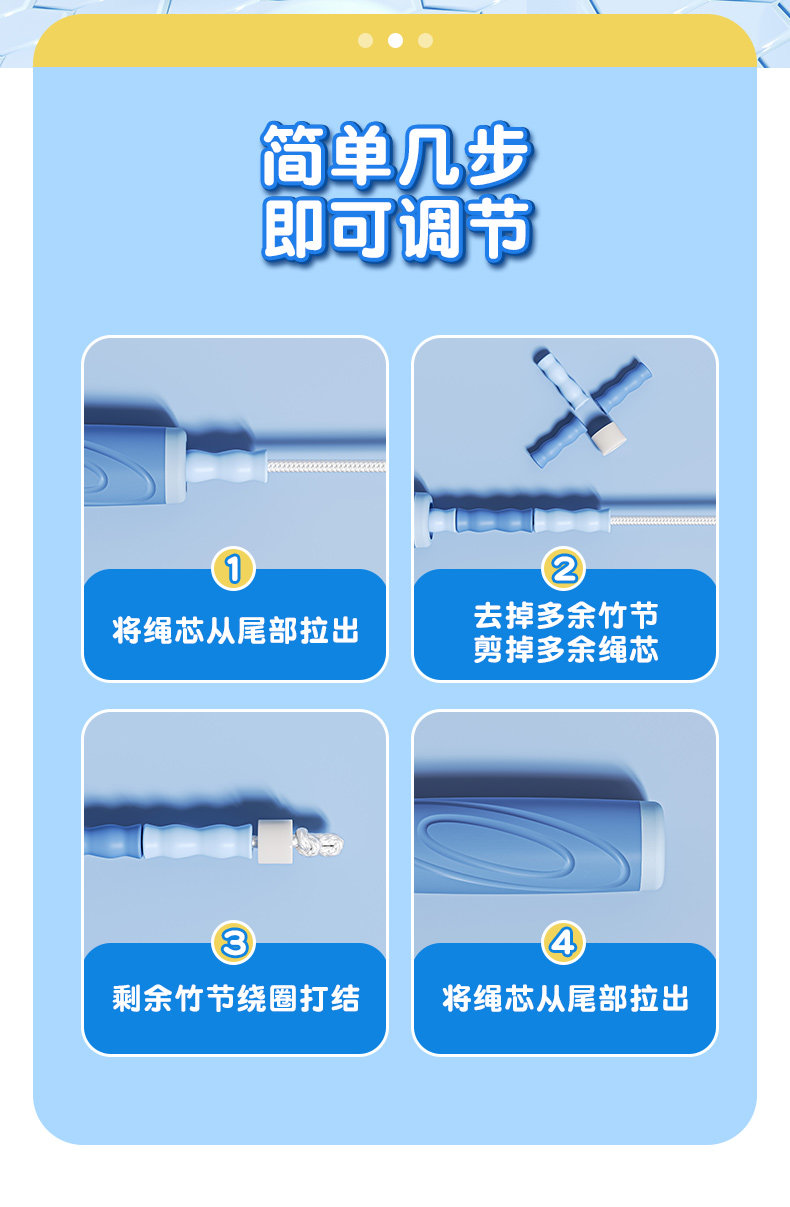 简单几步
即可调节

1
将绳芯从尾部拉出

2
去掉多余竹节
剪掉多余绳芯

3
剩余竹节绕圈打结

4
将绳芯从尾部拉出