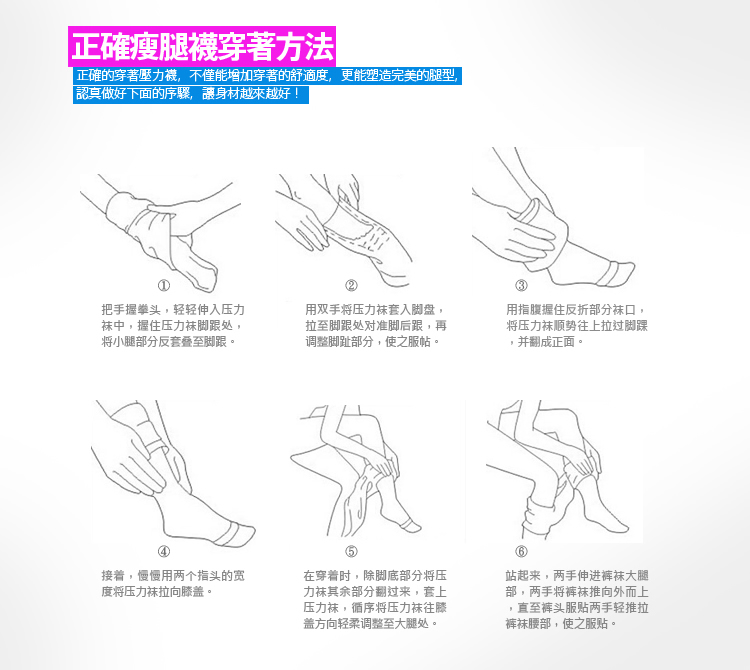 正確瘦腿襪穿著方法

正確的穿著壓力襪，不僅能增加穿著的舒適度，更能塑造完美的腿型，認真做好下面的序驟，讓身材越來越好！

①

把手握拳头，轻轻伸入压力袜中，握住压力袜脚跟处，将小腿部分反套叠至脚跟。

②

用双手将压力袜套入脚盘，拉至脚跟处对准脚后跟，再调整脚趾部分，使之服帖。

③

用指腹握住反折部分袜口，将压力袜顺势往上拉过脚踝，并翻成正面。

④

接着，慢慢用两个指头的宽度将压力袜拉向膝盖。

⑤

在穿着时，除脚底部分将压力袜其余部分翻过来，套上压力袜，循序将压力袜往膝盖方向轻柔调整至大腿处。

⑥

站起来，两手伸进裤袜大腿部，两手将裤袜推向外而上，直至裤头服贴两手轻推拉裤袜腰部，使之服贴。