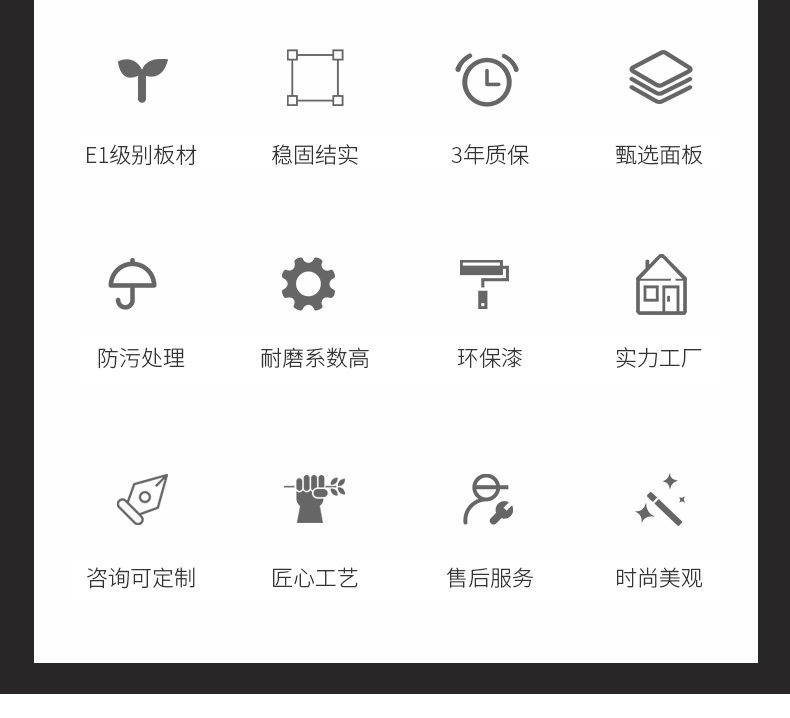 E1级别板材

稳固结实

3年质保

甄选面板

防污处理

耐磨系数高

环保漆

实力工厂

咨询可定制

匠心工艺

售后服务

时尚美观