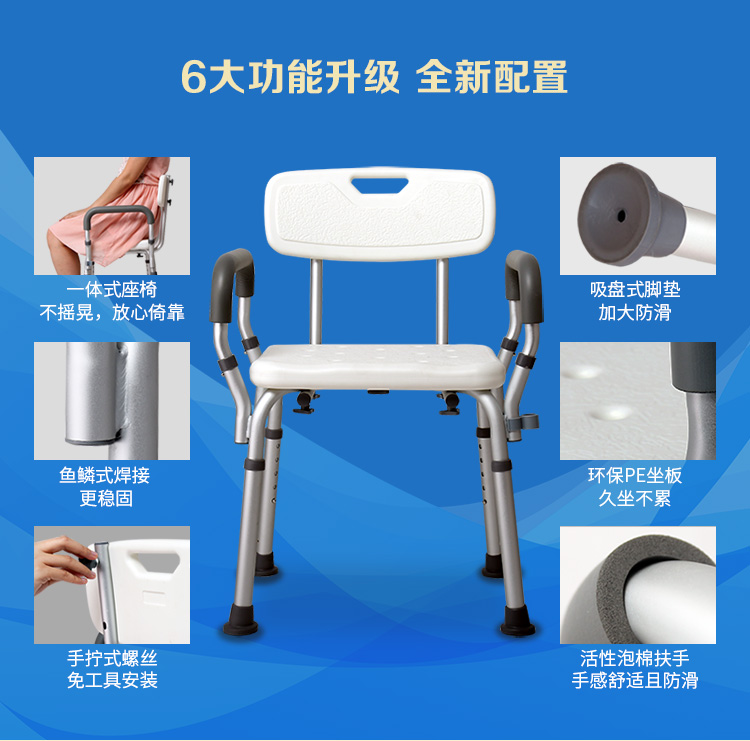 6大功能升级 全新配置

一体式座椅
不摇晃，放心倚靠

鱼鳞式焊接
更稳固

手拧式螺丝
免工具安装

吸盘式脚垫
加大防滑

环保PE坐板
久坐不累

活性泡棉扶手
手感舒适且防滑