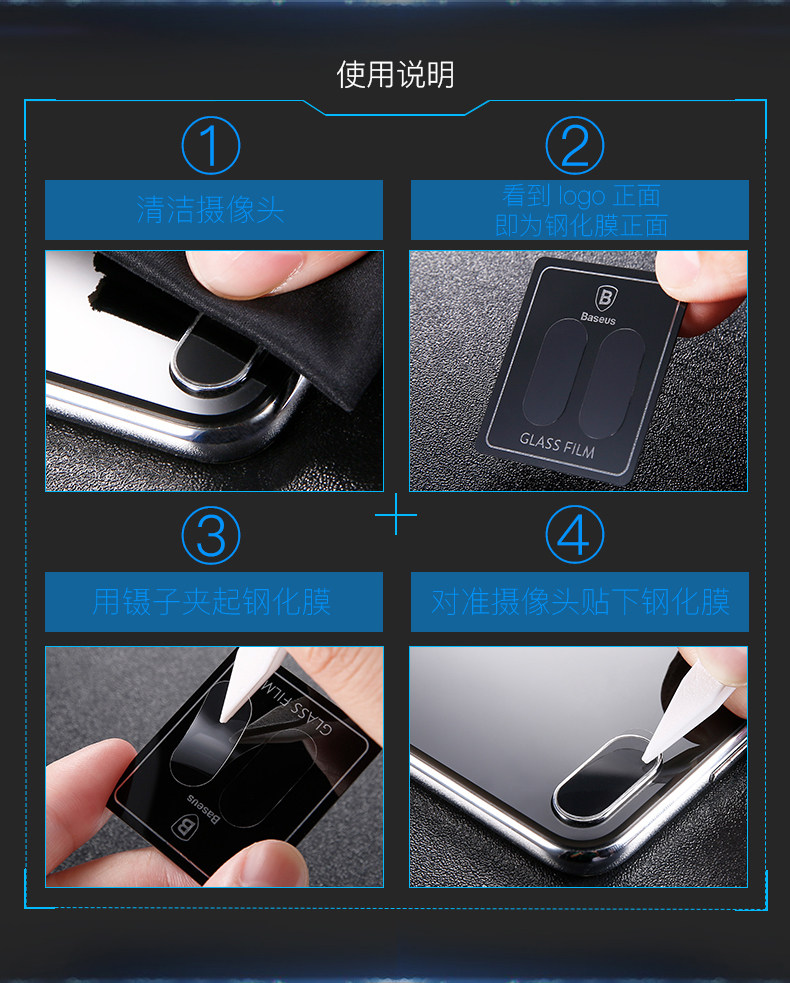 使用说明

①

清洁摄像头

②

看到 logo 正面
即为钢化膜正面

Baseus

GLASS FILM

③

用镊子夹起钢化膜

GLASS FILM

Baseus

④

对准摄像头贴下钢化膜