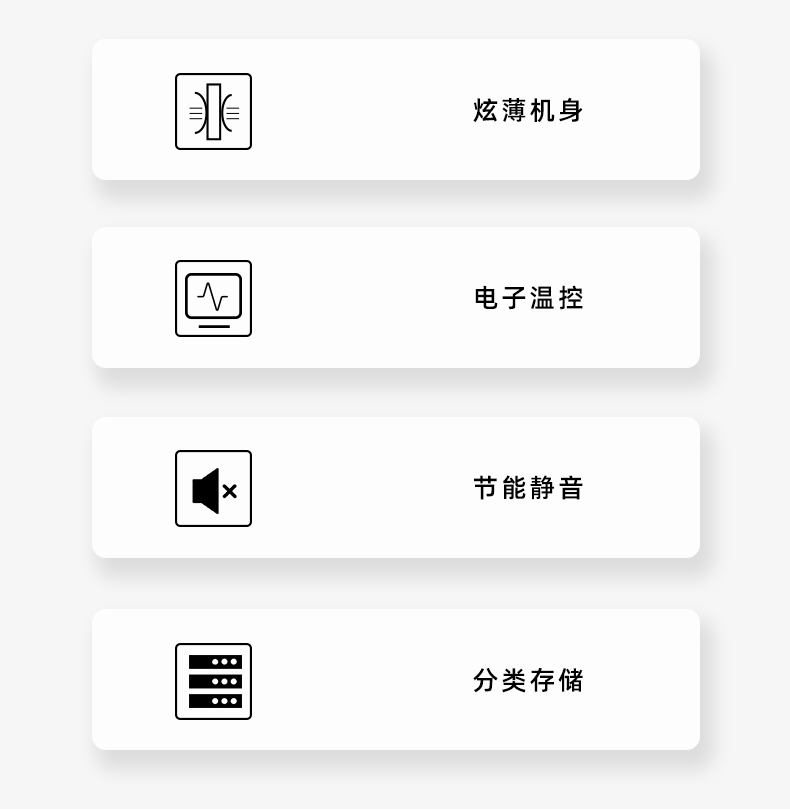 炫薄机身

电子温控

节能静音

分类存储