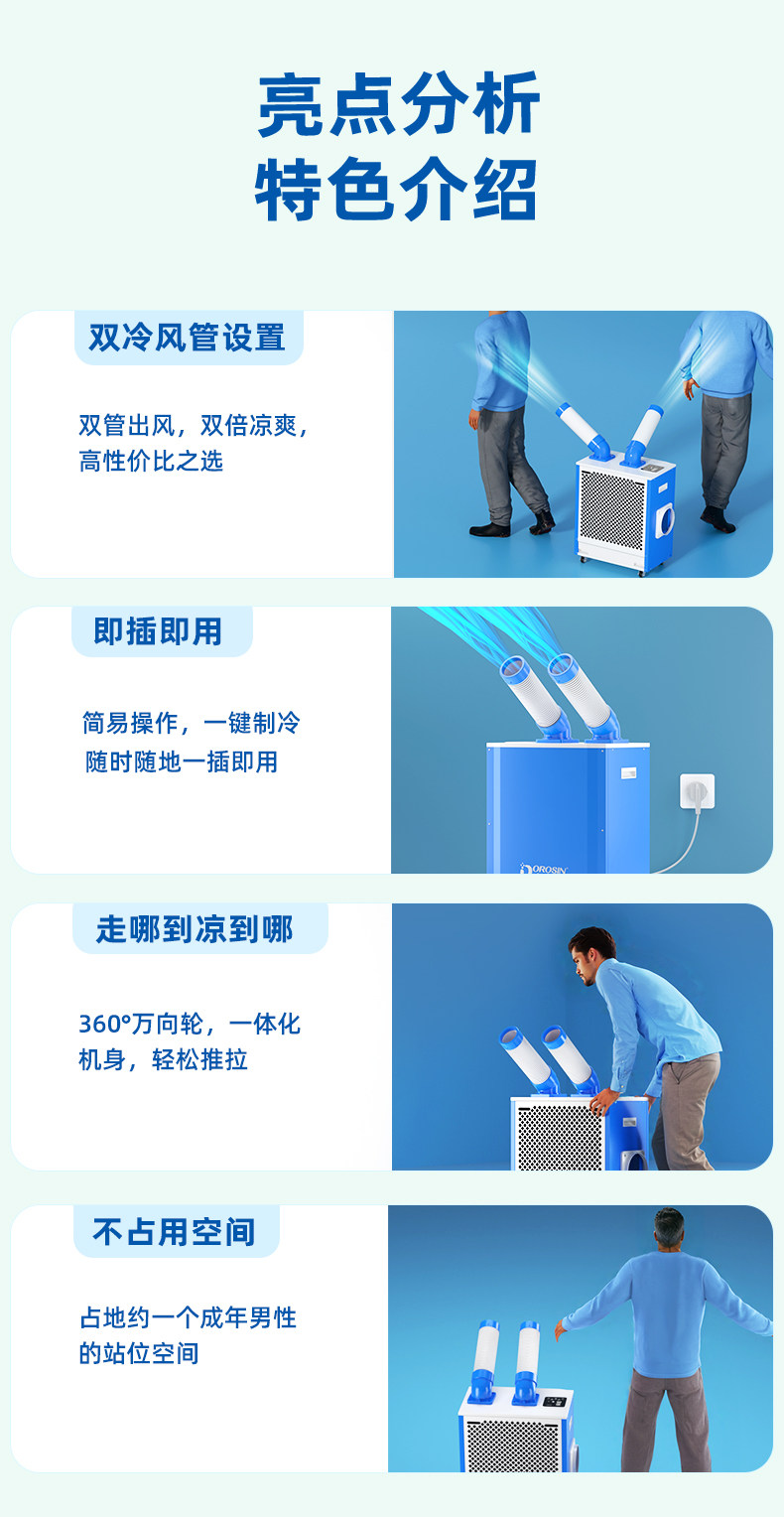 亮点分析
特色介绍

双冷风管设置

双管出风，双倍凉爽，高性价比之选

即插即用

简易操作，一键制冷
随时随地一插即用

DOROSIN

走哪到凉到哪

360°万向轮，一体化机身，轻松推拉

不占用空间

占地约一个成年男性的站位空间