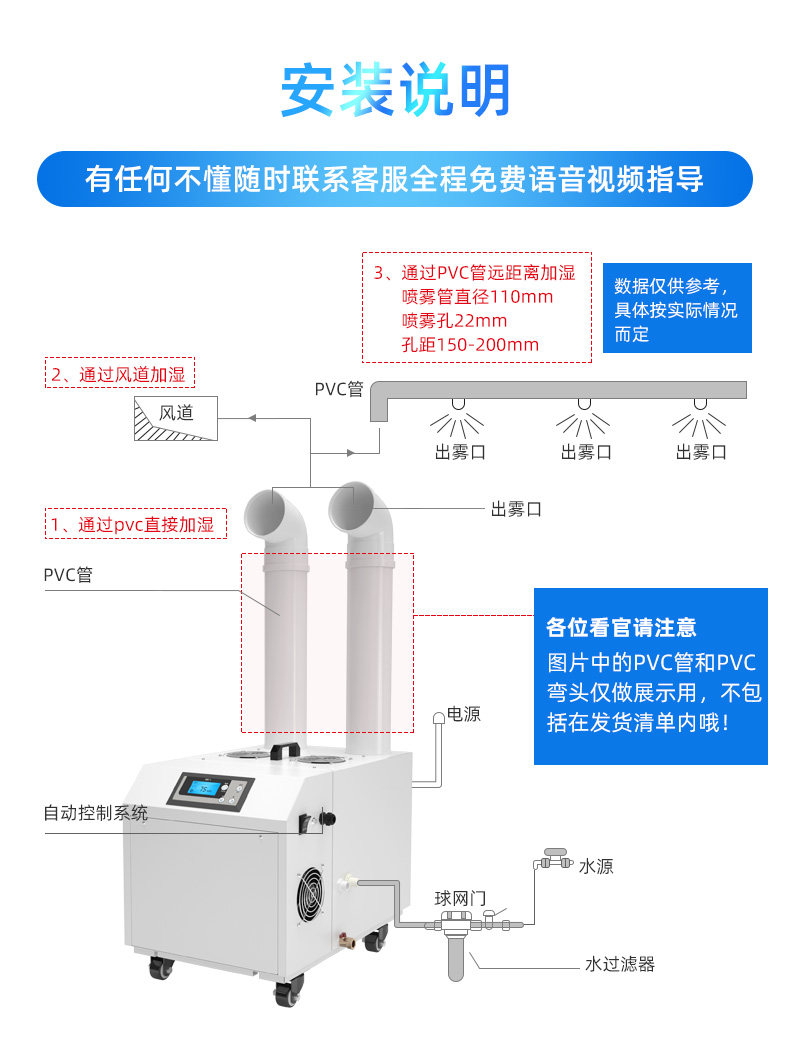 安装说明

有任何不懂随时联系客服全程免费语音视频指导

3、通过PVC管远距离加湿
喷雾管直径110mm
喷雾孔22mm
孔距150-200mm

数据仅供参考，具体按实际情况而定

2、通过风道加湿

风道

PVC管

出雾口

出雾口

出雾口

出雾口

1、通过pvc直接加湿

PVC管

各位看官请注意

图片中的PVC管和PVC弯头仅做展示用，不包括在发货清单内哦！

电源

自动控制系统

水源

球网门

水过滤器