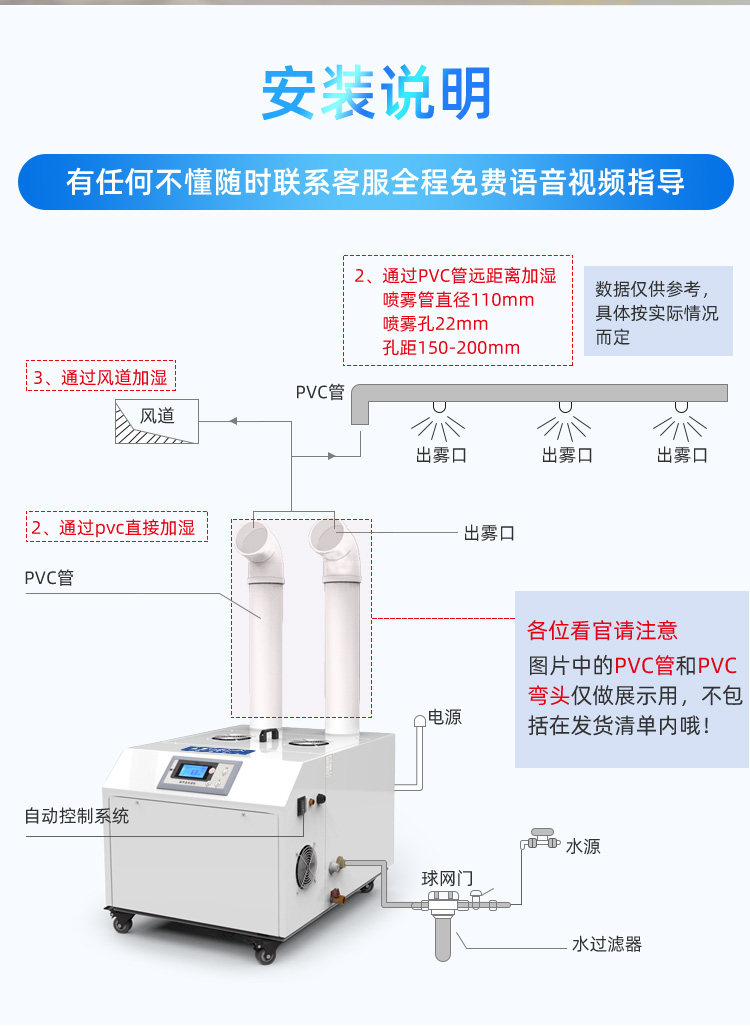 安装说明

有任何不懂随时联系客服全程免费语音视频指导

2、通过PVC管远距离加湿
喷雾管直径110mm
喷雾孔22mm
孔距150-200mm

数据仅供参考，具体按实际情况而定

3、通过风道加湿

风道

PVC管

出雾口

出雾口

出雾口

2、通过pvc直接加湿

出雾口

PVC管

各位看官请注意
图片中的PVC管和PVC弯头仅做展示用，不包括在发货清单内哦！

电源

自动控制系统

水源

球网门

水过滤器