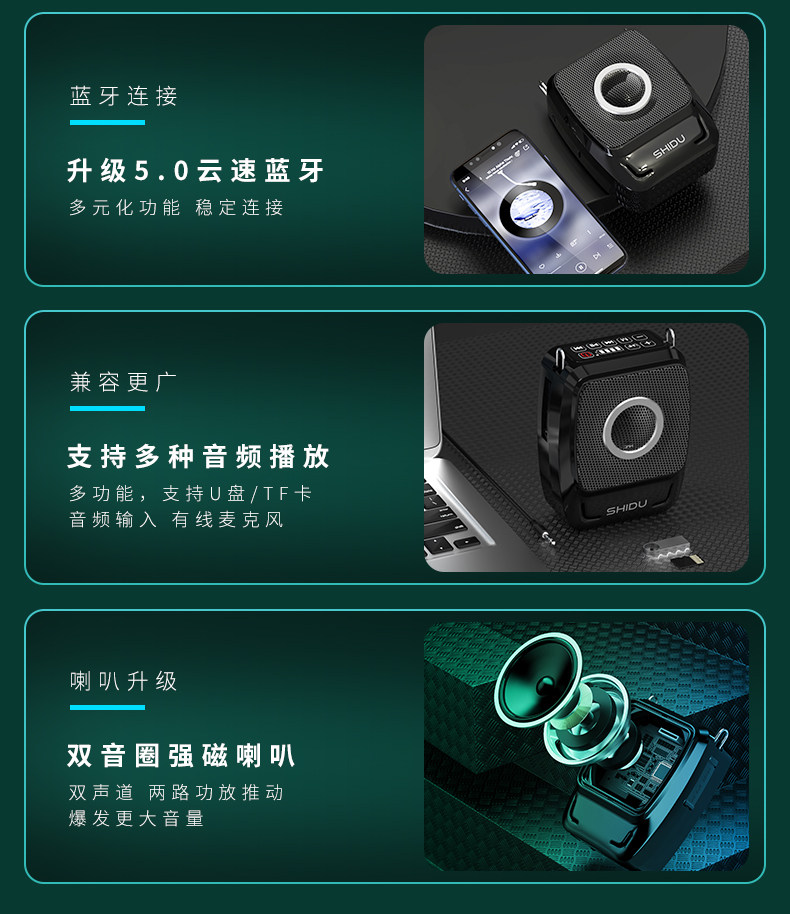 蓝牙连接

升级5.0云速蓝牙

多元化功能 稳定连接

SHIDU

兼容更广

支持多种音频播放

多功能，支持U盘/TF卡
音频输入 有线麦克风

SHIDU

喇叭升级

双音圈强磁喇叭

双声道 两路功放推动
爆发更大音量