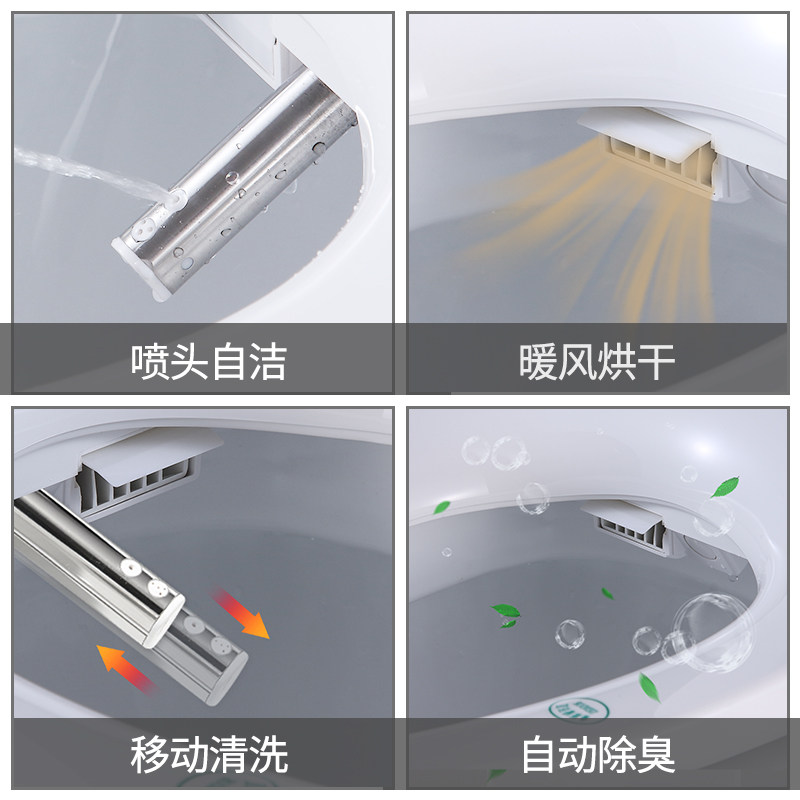 喷头自洁

暖风烘干

移动清洗

自动除臭