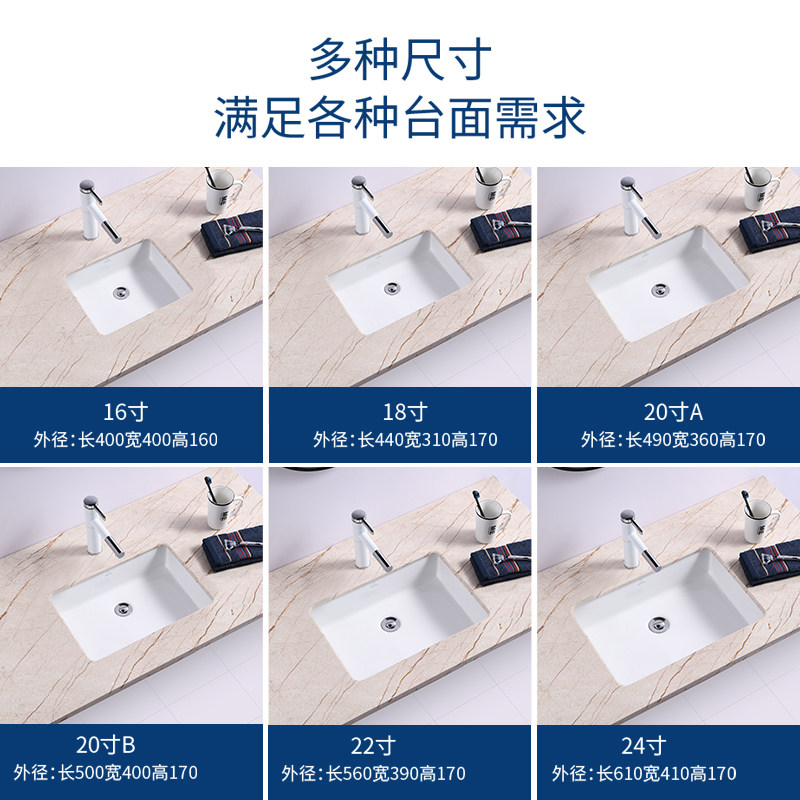 多种尺寸
满足各种台面需求

16寸
外径：长400宽400高160

18寸
外径：长440宽310高170

20寸A
外径：长490宽360高170

20寸B
外径：长500宽400高170

22寸
外径：长560宽390高170

24寸
外径：长610宽410高170