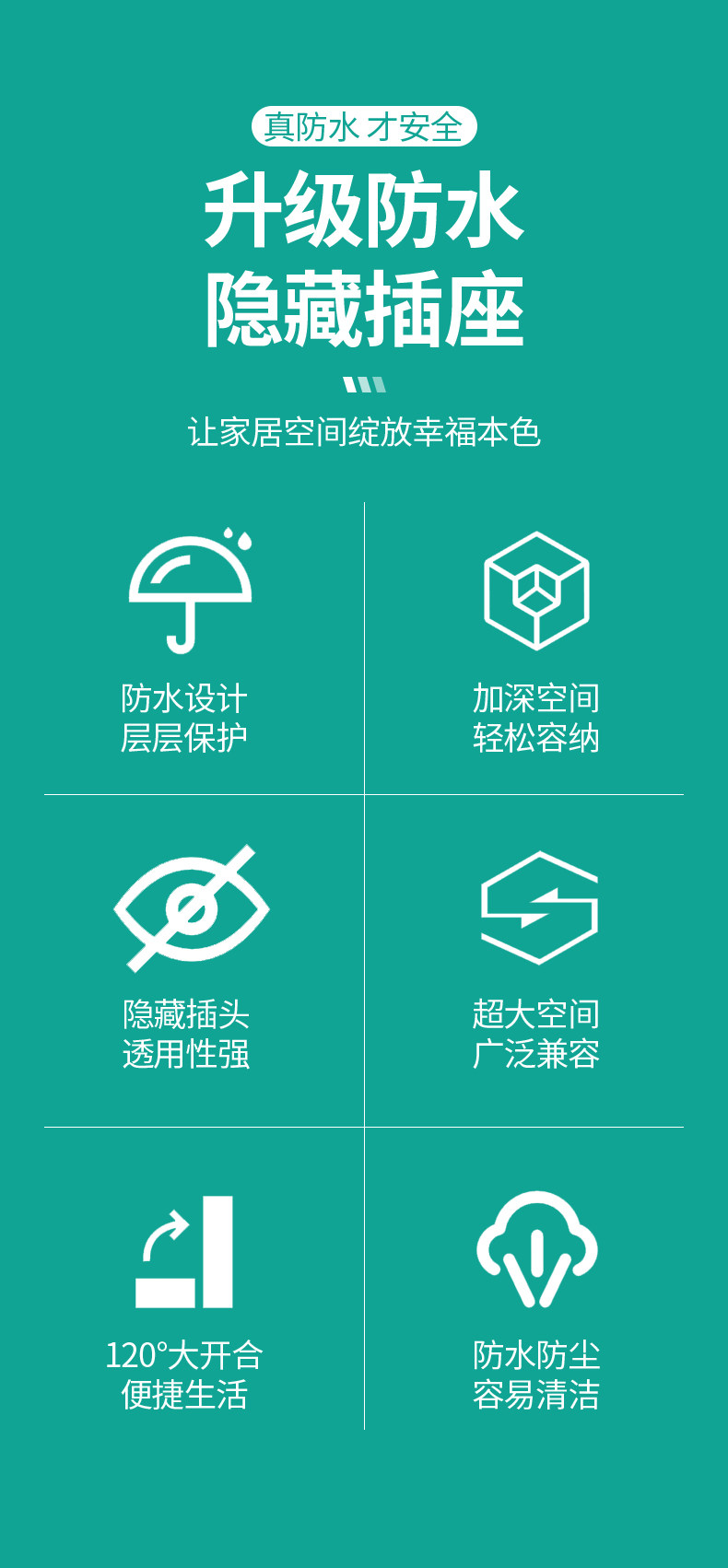 真防水 才安全

升级防水
隐藏插座

让家居空间绽放幸福本色

防水设计
层层保护

加深空间
轻松容纳

隐藏插头
透用性强

超大空间
广泛兼容

120°大开合
便捷生活

防水防尘
容易清洁