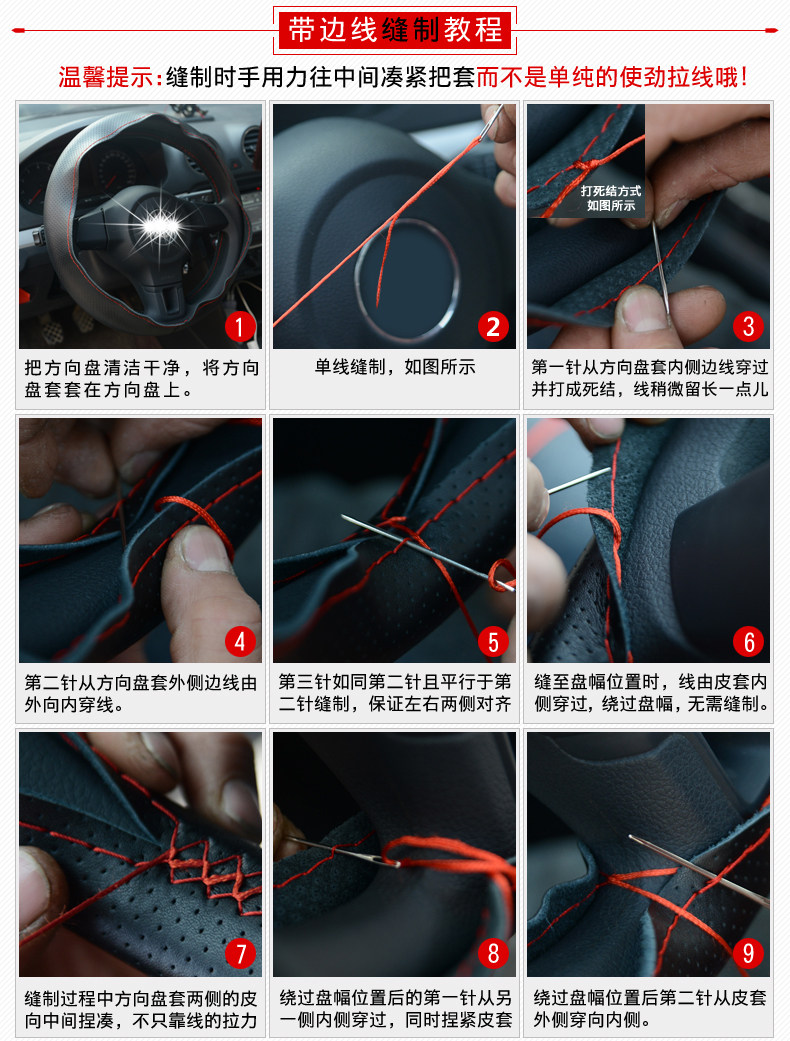 带边线缝制教程

温馨提示：缝制时手用力往中间凑紧把套而不是单纯的使劲拉线哦！

1
把方向盘清洁干净，将方向盘套套在方向盘上。

2
单线缝制，如图所示

打死结方式
如图所示
3
第一针从方向盘套内侧边线穿过并打成死结，线稍微留长一点儿

4
第二针从方向盘套外侧边线由外向内穿线。

5
第三针如同第二针且平行于第二针缝制，保证左右两侧对齐

6
缝至盘幅位置时，线由皮套内侧穿过，绕过盘幅，无需缝制。

7
缝制过程中方向盘套两侧的皮向中间捏凑，不只靠线的拉力

8
绕过盘幅位置后的第一针从另一侧内侧穿过，同时捏紧皮套

9
绕过盘幅位置后第二针从皮套外侧穿向内侧。