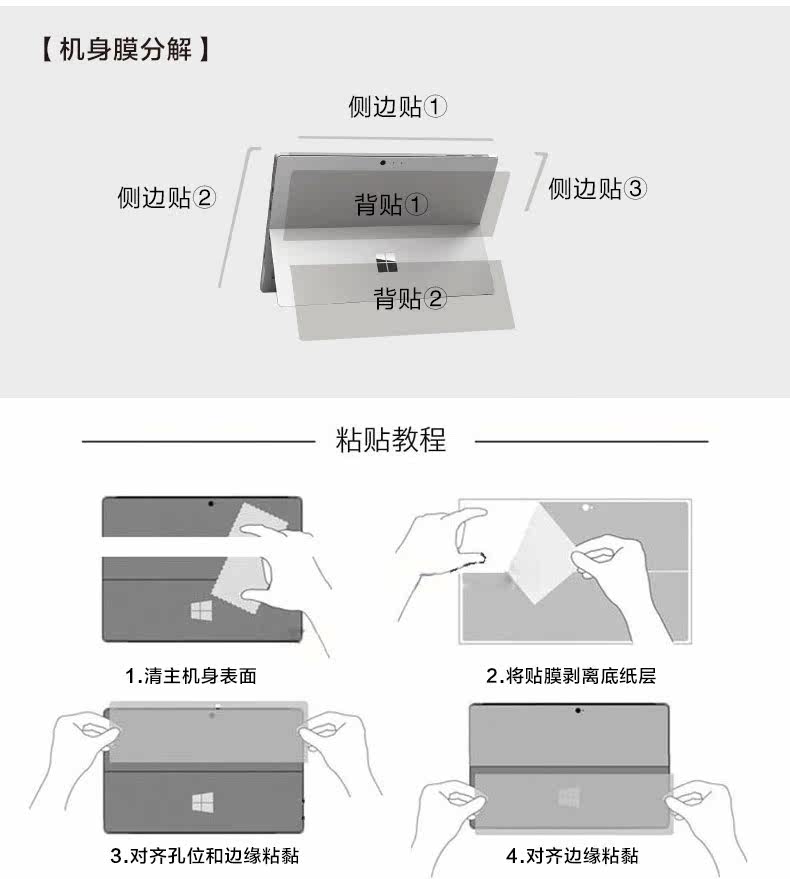 【机身膜分解】

侧边贴①

侧边贴②

背贴①

侧边贴③

背贴②

粘贴教程

1.清主机身表面

2.将贴膜剥离底纸层

3.对齐孔位和边缘粘黏

4.对齐边缘粘黏