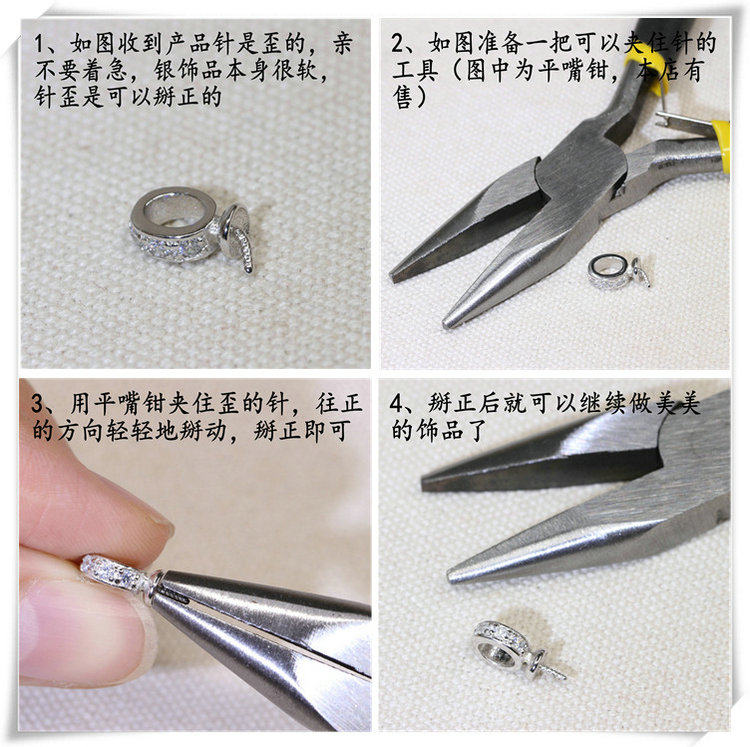 1、如图收到产品针是歪的，亲不要着急，银饰品本身很软，针歪是可以掰正的

2、如图准备一把可以夹住针的工具（图中为平嘴钳，本店有售）

3、用平嘴钳夹住歪的针，往正的方向轻轻地掰动，掰正即可

4、掰正后就可以继续做美美的饰品了