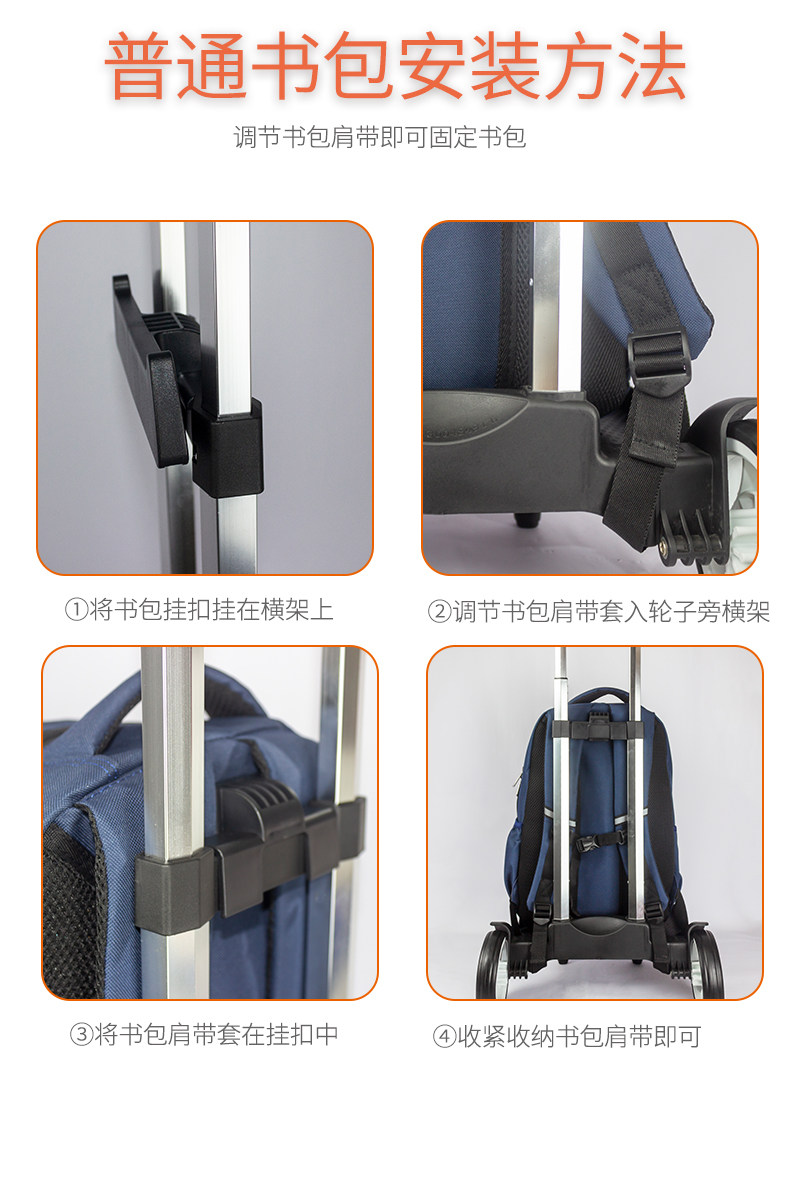 普通书包安装方法

调节书包肩带即可固定书包

①将书包挂扣挂在横架上

②调节书包肩带套入轮子旁横架

③将书包肩带套在挂扣中

④收紧收纳书包肩带即可