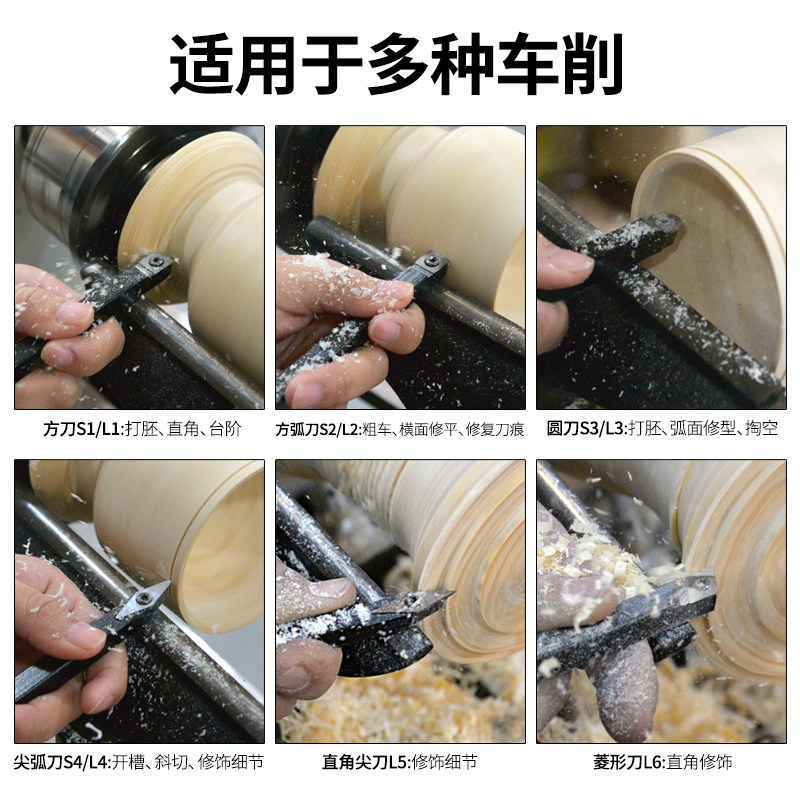 适用于多种车削

方刀S1/L1:打胚、直角、台阶

方弧刀S2/L2:粗车、横面修平、修复刀痕

圆刀S3/L3:打胚、弧面修型、掏空

尖弧刀S4/L4:开槽、斜切、修饰细节

直角尖刀L5:修饰细节

菱形刀L6:直角修饰