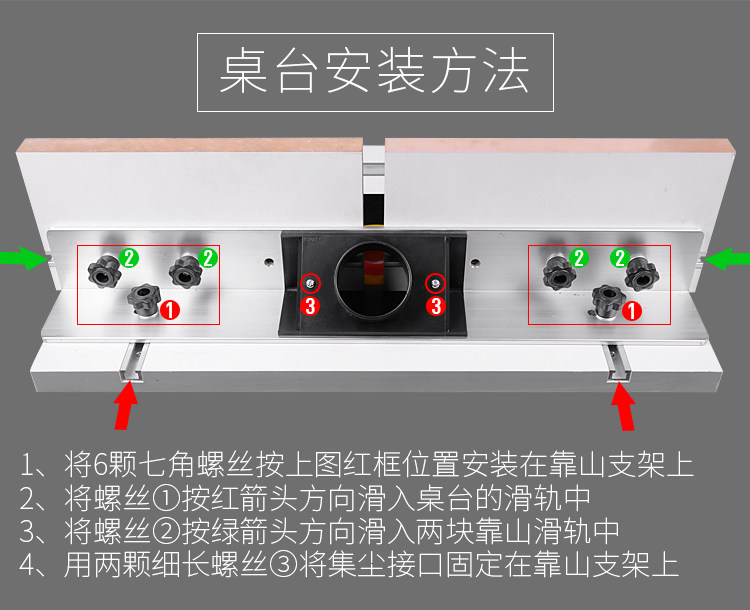 桌台安装方法

2 2 1 3 3 2 2 1

1、将6颗七角螺丝按上图红框位置安装在靠山支架上
2、将螺丝①按红箭头方向滑入桌台的滑轨中
3、将螺丝②按绿箭头方向滑入两块靠山滑轨中
4、用两颗细长螺丝③将集尘接口固定在靠山支架上