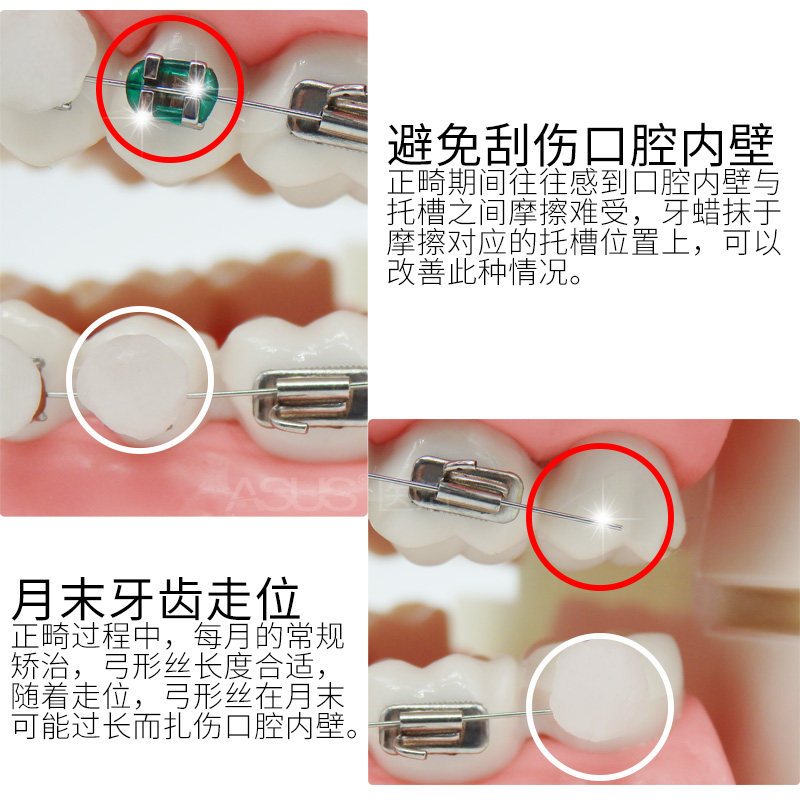 避免刮伤口腔内壁
正畸期间往往感到口腔内壁与托槽之间摩擦难受，牙蜡抹于摩擦对应的托槽位置上，可以改善此种情况。

ASUS

月末牙齿走位
正畸过程中，每月的常规矫治，弓形丝长度合适，随着走位，弓形丝在月末可能过长而扎伤口腔内壁。