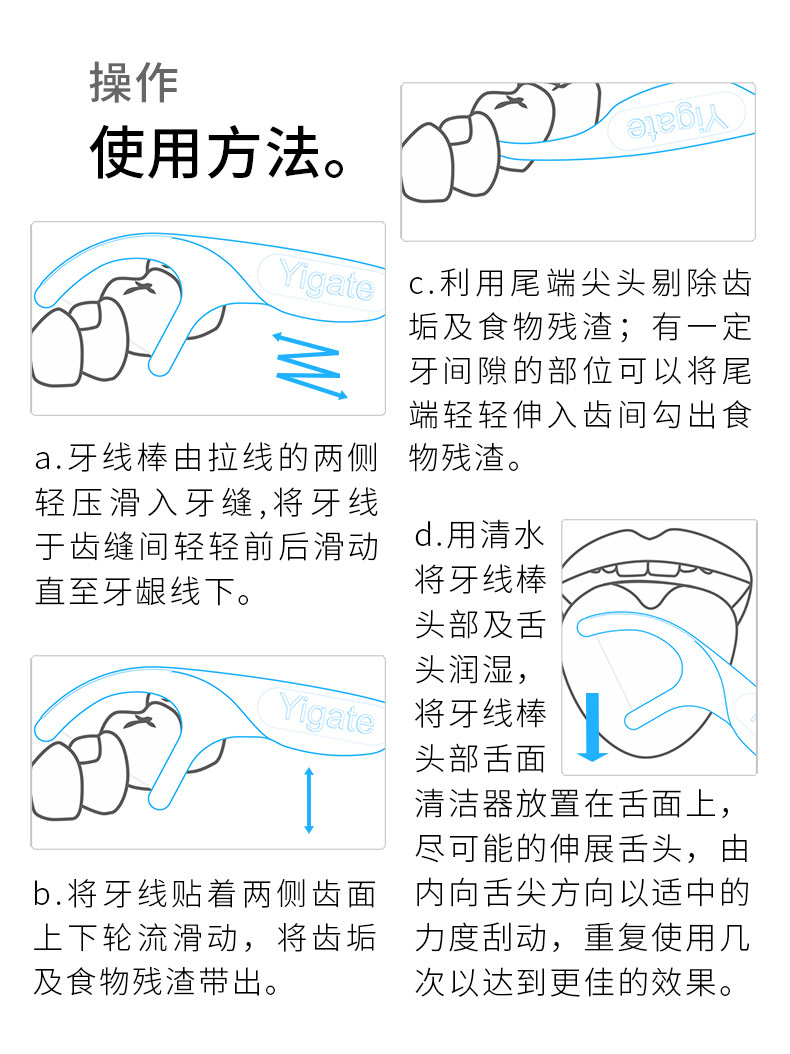 操作
使用方法。

Yigate

a.牙线棒由拉线的两侧轻压滑入牙缝,将牙线于齿缝间轻轻前后滑动直至牙龈线下。

Yigate

b.将牙线贴着两侧齿面上下轮流滑动，将齿垢及食物残渣带出。

Yigate

c.利用尾端尖头剔除齿垢及食物残渣；有一定牙间隙的部位可以将尾端轻轻伸入齿间勾出食物残渣。

d.用清水将牙线棒头部及舌头润湿，将牙线棒头部舌面清洁器放置在舌面上，尽可能的伸展舌头，由内向舌尖方向以适中的力度刮动，重复使用几次以达到更佳的效果。