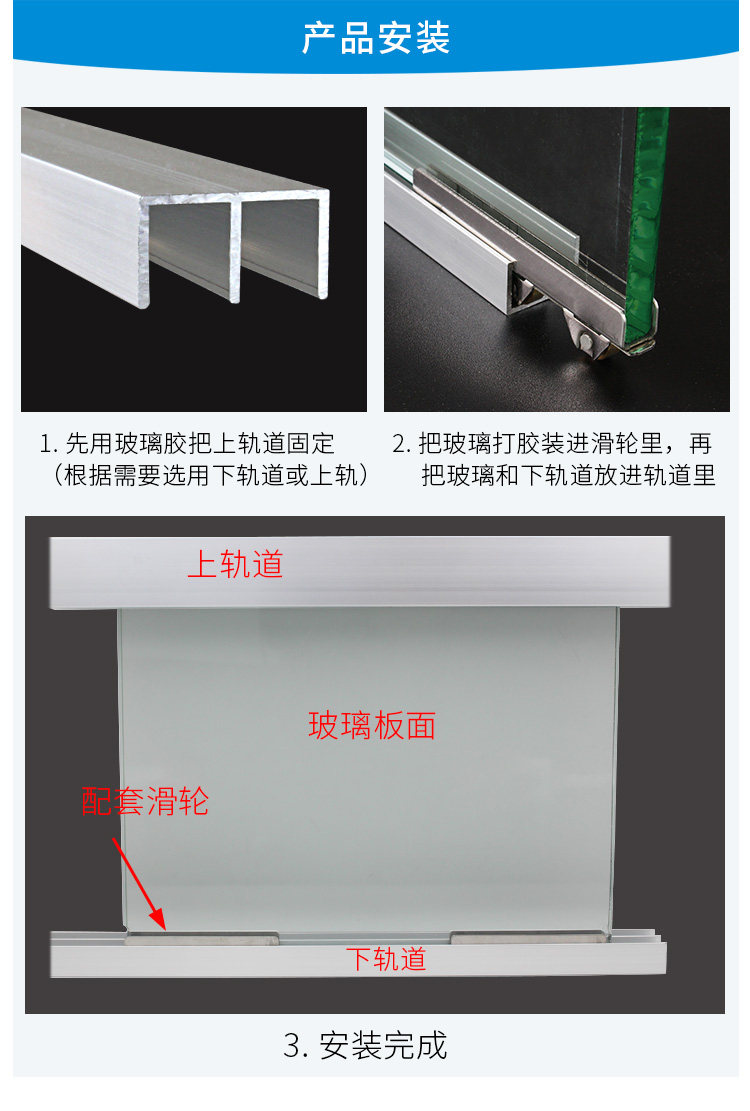 产品安装

1. 先用玻璃胶把上轨道固定（根据需要选用下轨道或上轨）

2. 把玻璃打胶装进滑轮里，再把玻璃和下轨道放进轨道里

上轨道

玻璃板面

配套滑轮

下轨道

3. 安装完成