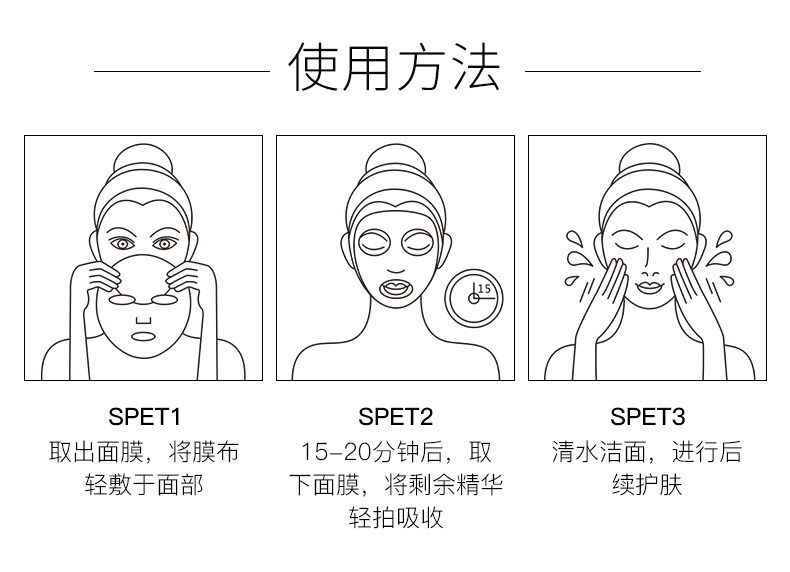 使用方法

15

SPET1
取出面膜，将膜布轻敷于面部

SPET2
15-20分钟后，取下面膜，将剩余精华轻拍吸收

SPET3
清水洁面，进行后续护肤