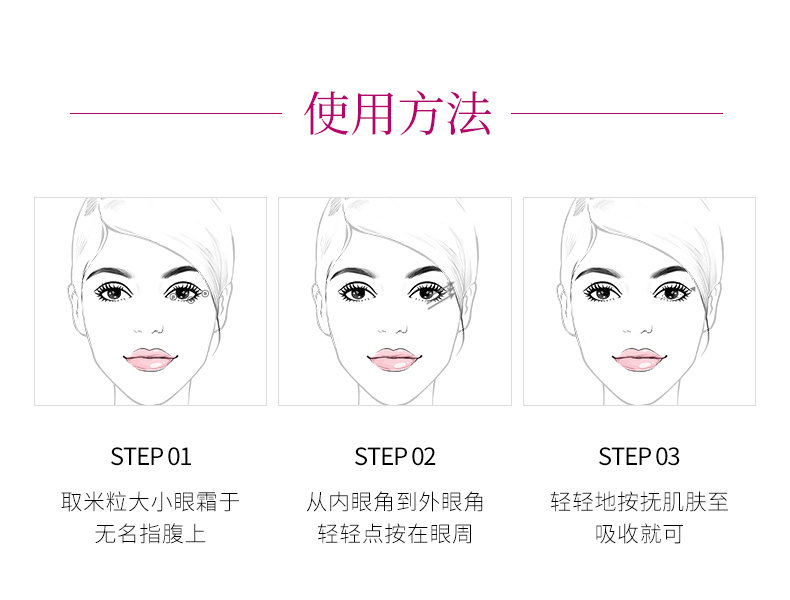 使用方法

STEP 01
取米粒大小眼霜于无名指腹上

STEP 02
从内眼角到外眼角轻轻点按在眼周

STEP 03
轻轻地按抚肌肤至吸收就可