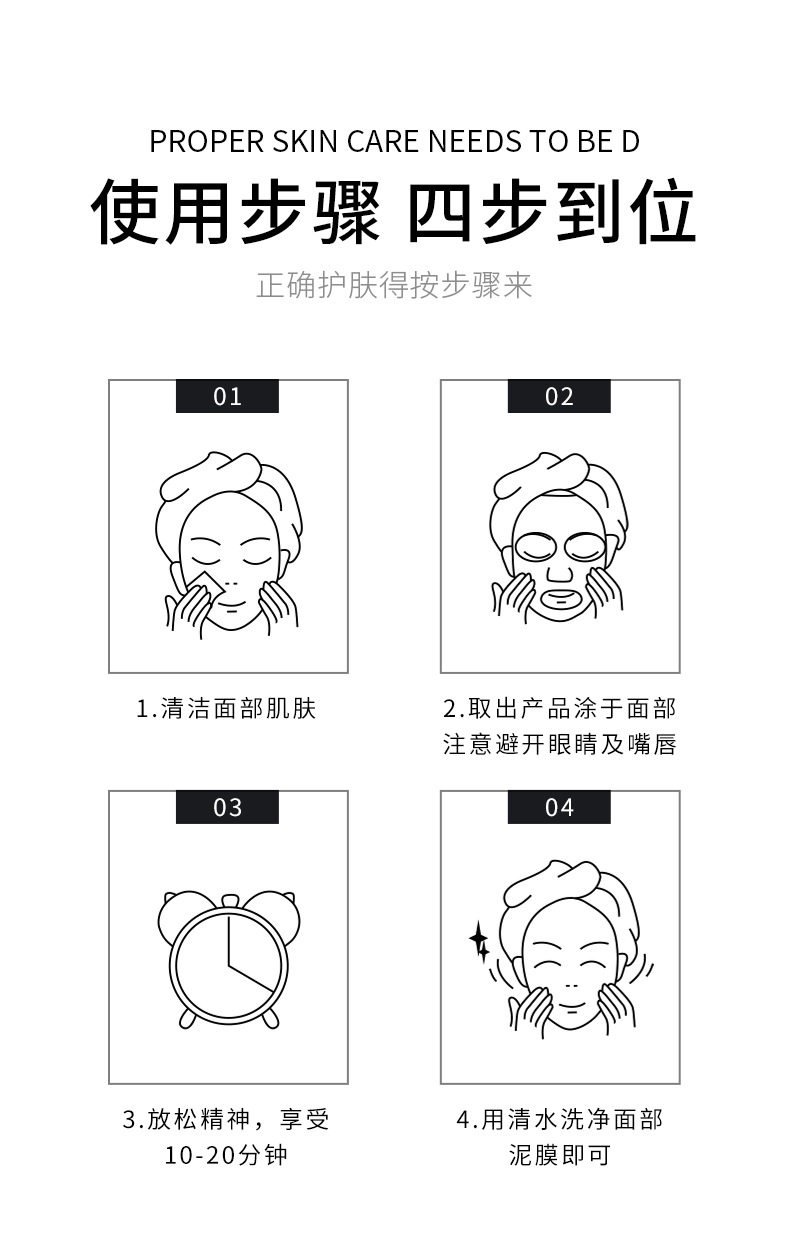 PROPER SKIN CARE NEEDS TO BE D

使用步骤 四步到位

正确护肤得按步骤来

01

1.清洁面部肌肤

02

2.取出产品涂于面部
注意避开眼睛及嘴唇

03

3.放松精神，享受
10-20分钟

04

4.用清水洗净面部
泥膜即可