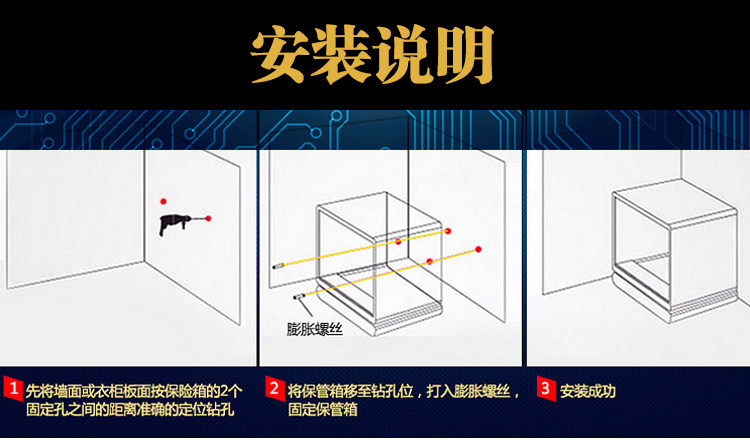 安装说明

膨胀螺丝

1 先将墙面或衣柜板面按保险箱的2个固定孔之间的距离准确的定位钻孔

2 将保管箱移至钻孔位，打入膨胀螺丝，固定保管箱

3 安装成功