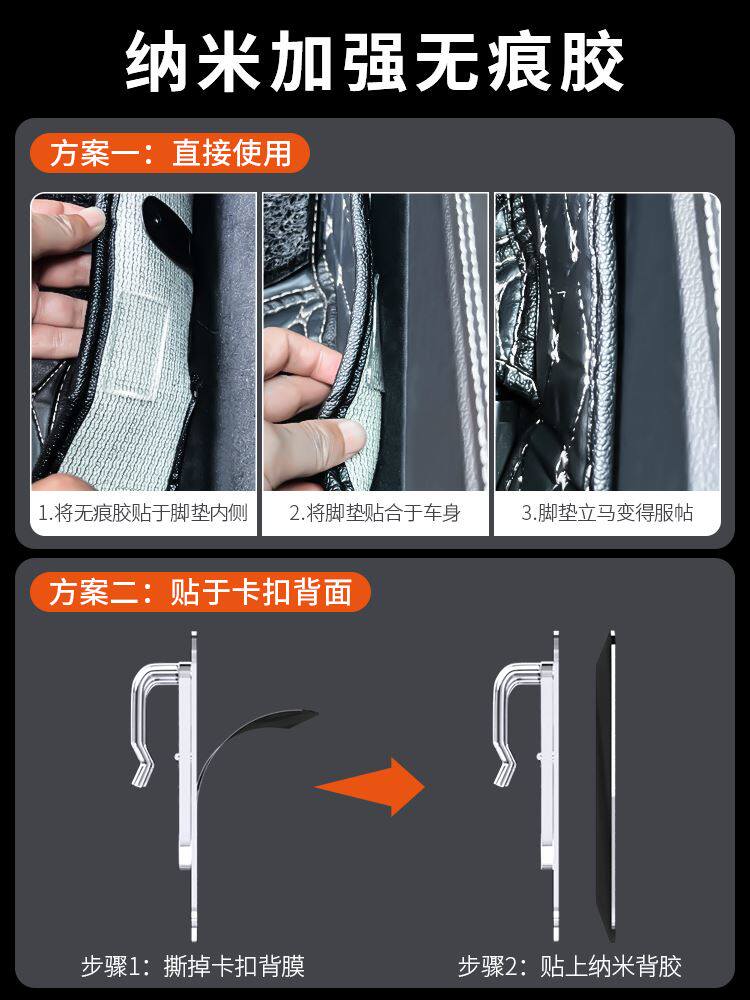 纳米加强无痕胶

方案一：直接使用

1.将无痕胶贴于脚垫内侧

2.将脚垫贴合于车身

3.脚垫立马变得服帖

方案二：贴于卡扣背面

步骤1：撕掉卡扣背膜

步骤2：贴上纳米背胶