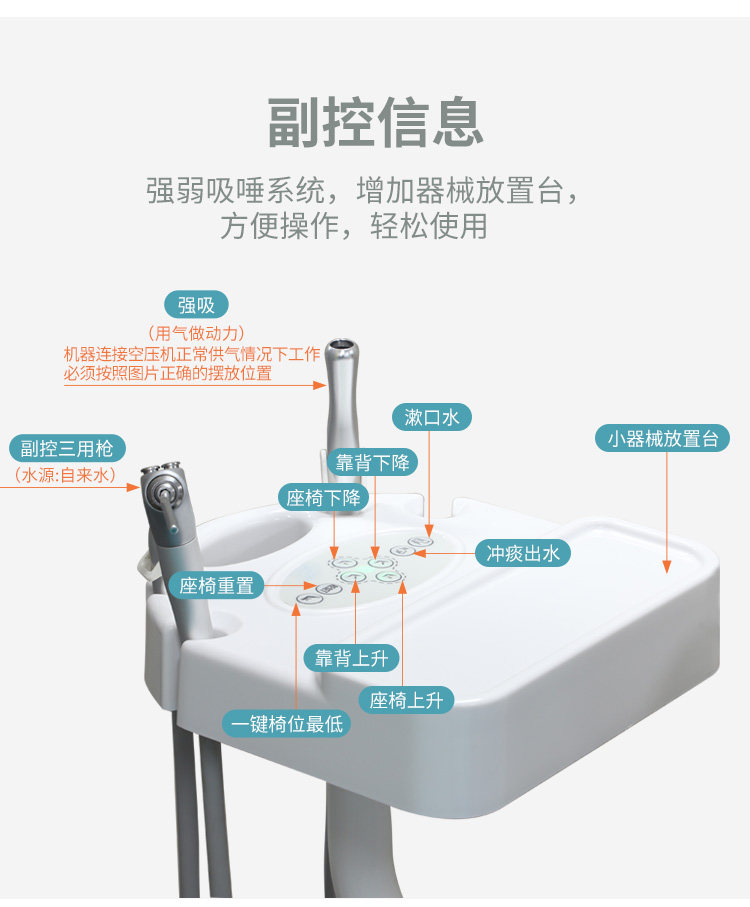 副控信息

强弱吸唾系统，增加器械放置台，方便操作，轻松使用

强吸

（用气做动力）
机器连接空压机正常供气情况下工作
必须按照图片正确的摆放位置

副控三用枪

（水源:自来水）

漱口水

小器械放置台

靠背下降

座椅下降

冲痰出水

座椅重置

靠背上升

座椅上升

一键椅位最低