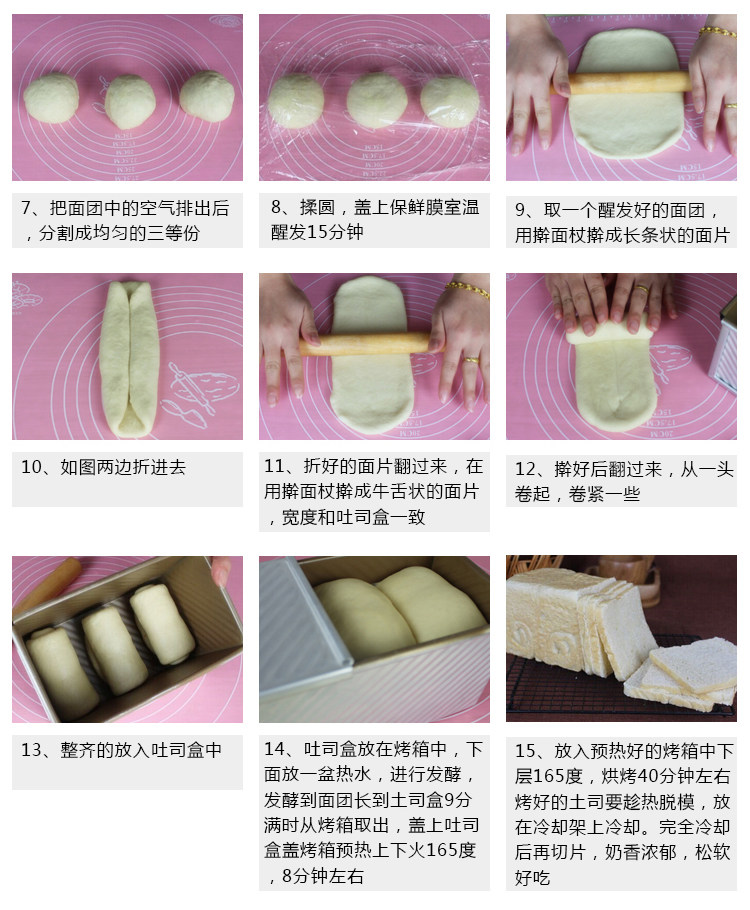 7、把面团中的空气排出后，分割成均匀的三等份

8、揉圆，盖上保鲜膜室温醒发15分钟

9、取一个醒发好的面团，用擀面杖擀成长条状的面片

10、如图两边折进去

11、折好的面片翻过来，在用擀面杖擀成牛舌状的面片，宽度和吐司盒一致

12、擀好后翻过来，从一头卷起，卷紧一些

13、整齐的放入吐司盒中

14、吐司盒放在烤箱中，下面放一盆热水，进行发酵，发酵到面团长到土司盒9分满时从烤箱取出，盖上吐司盒盖烤箱预热上下火165度，8分钟左右

15、放入预热好的烤箱中下层165度，烘烤40分钟左右烤好的土司要趁热脱模，放在冷却架上冷却。完全冷却后再切片，奶香浓郁，松软好吃