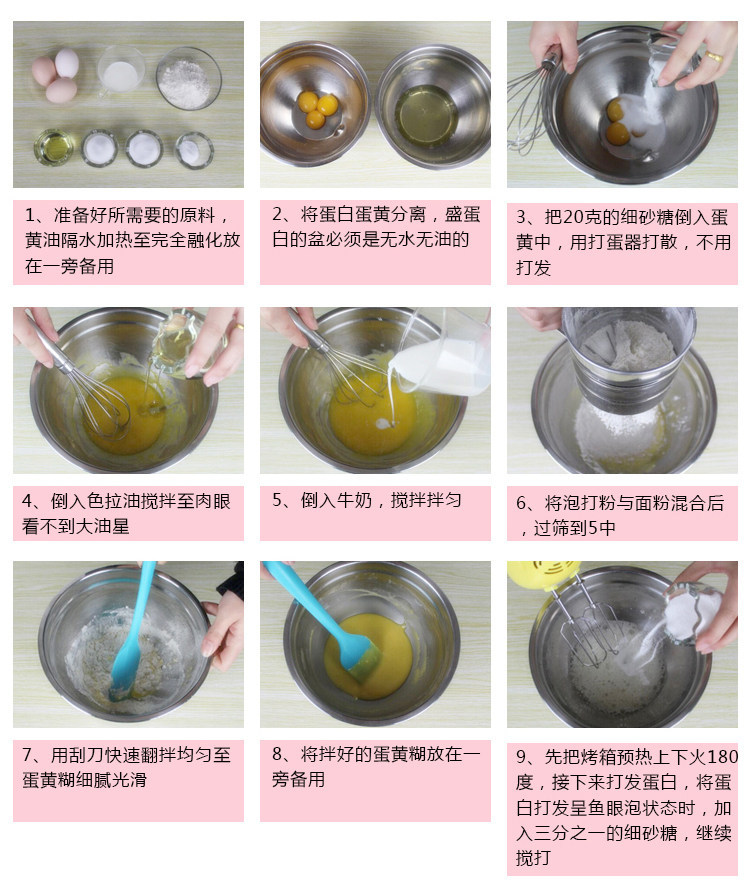 1、准备好所需要的原料，黄油隔水加热至完全融化放在一旁备用

2、将蛋白蛋黄分离，盛蛋白的盆必须是无水无油的

3、把20克的细砂糖倒入蛋黄中，用打蛋器打散，不用打发

4、倒入色拉油搅拌至肉眼看不到大油星

5、倒入牛奶，搅拌拌匀

6、将泡打粉与面粉混合后，过筛到5中

7、用刮刀快速翻拌均匀至蛋黄糊细腻光滑

8、将拌好的蛋黄糊放在一旁备用

9、先把烤箱预热上下火180度，接下来打发蛋白，将蛋白打发呈鱼眼泡状态时，加入三分之一的细砂糖，继续搅打