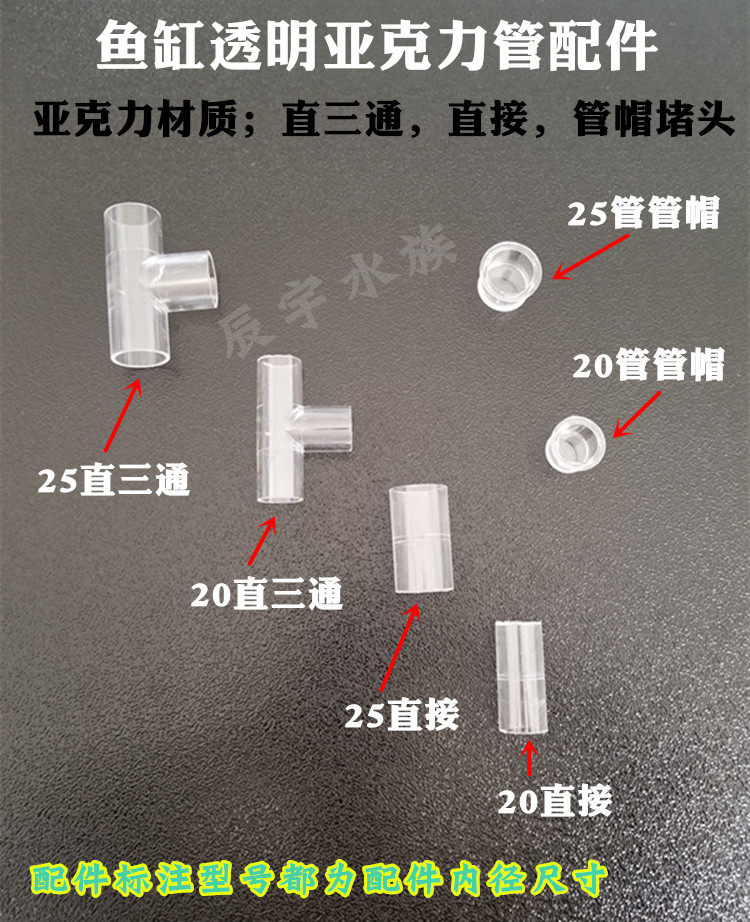 鱼缸透明亚克力管配件

亚克力材质；直三通，直接，管帽堵头

25管管帽

辰宇水族

20管管帽

25直三通

20直三通

25直接

20直接

配件标注型号都为配件内径尺寸