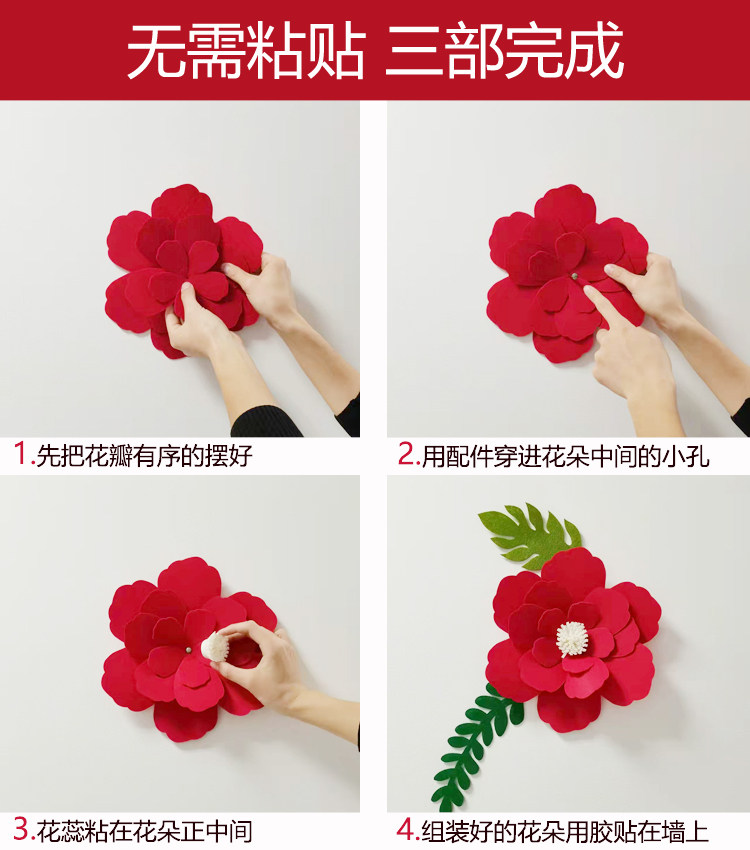 无需粘贴 三部完成

1.先把花瓣有序的摆好

2.用配件穿进花朵中间的小孔

3.花蕊粘在花朵正中间

4.组装好的花朵用胶贴在墙上